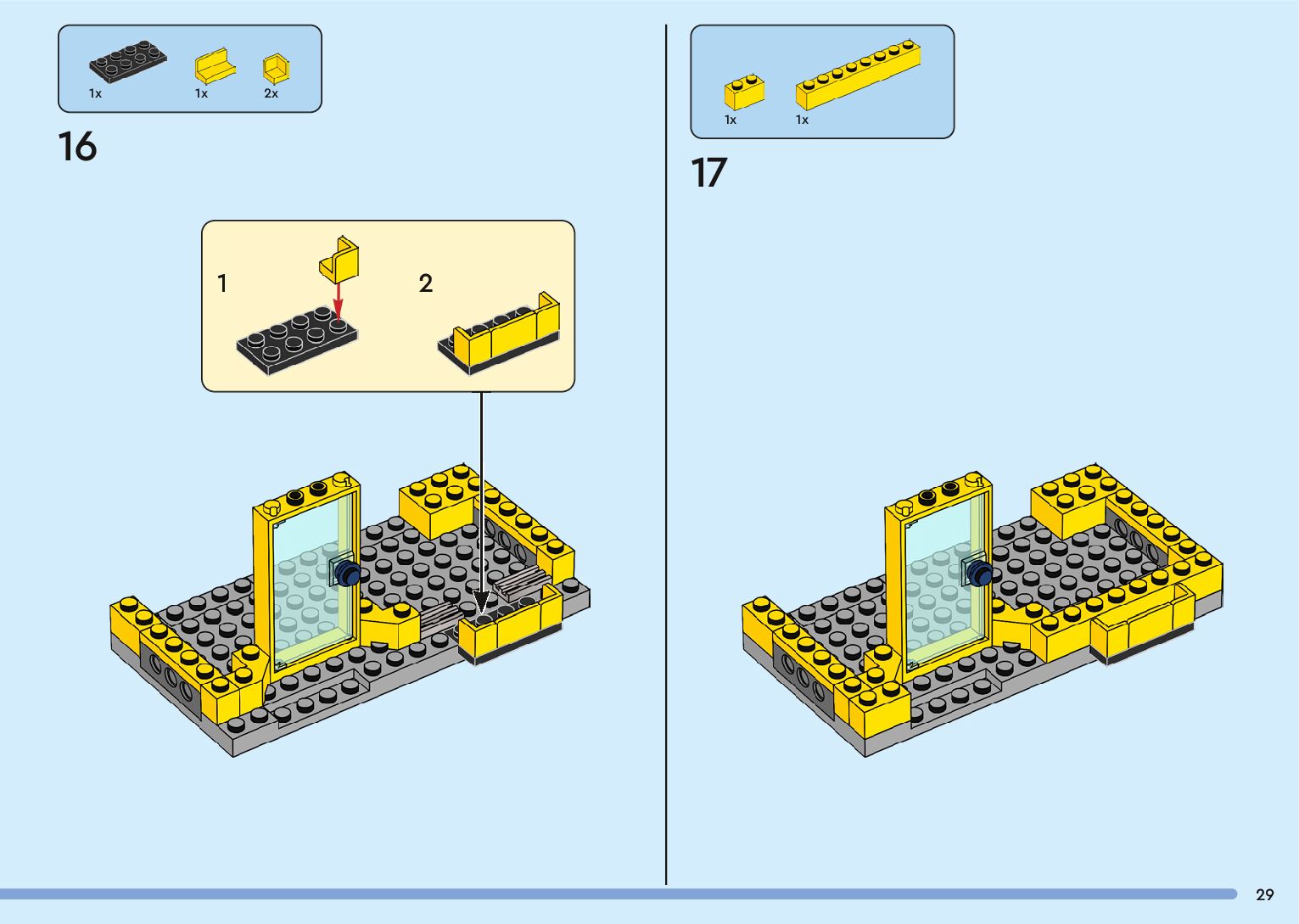 1x 1x 2x

16

1

2

1x 1x

17

29