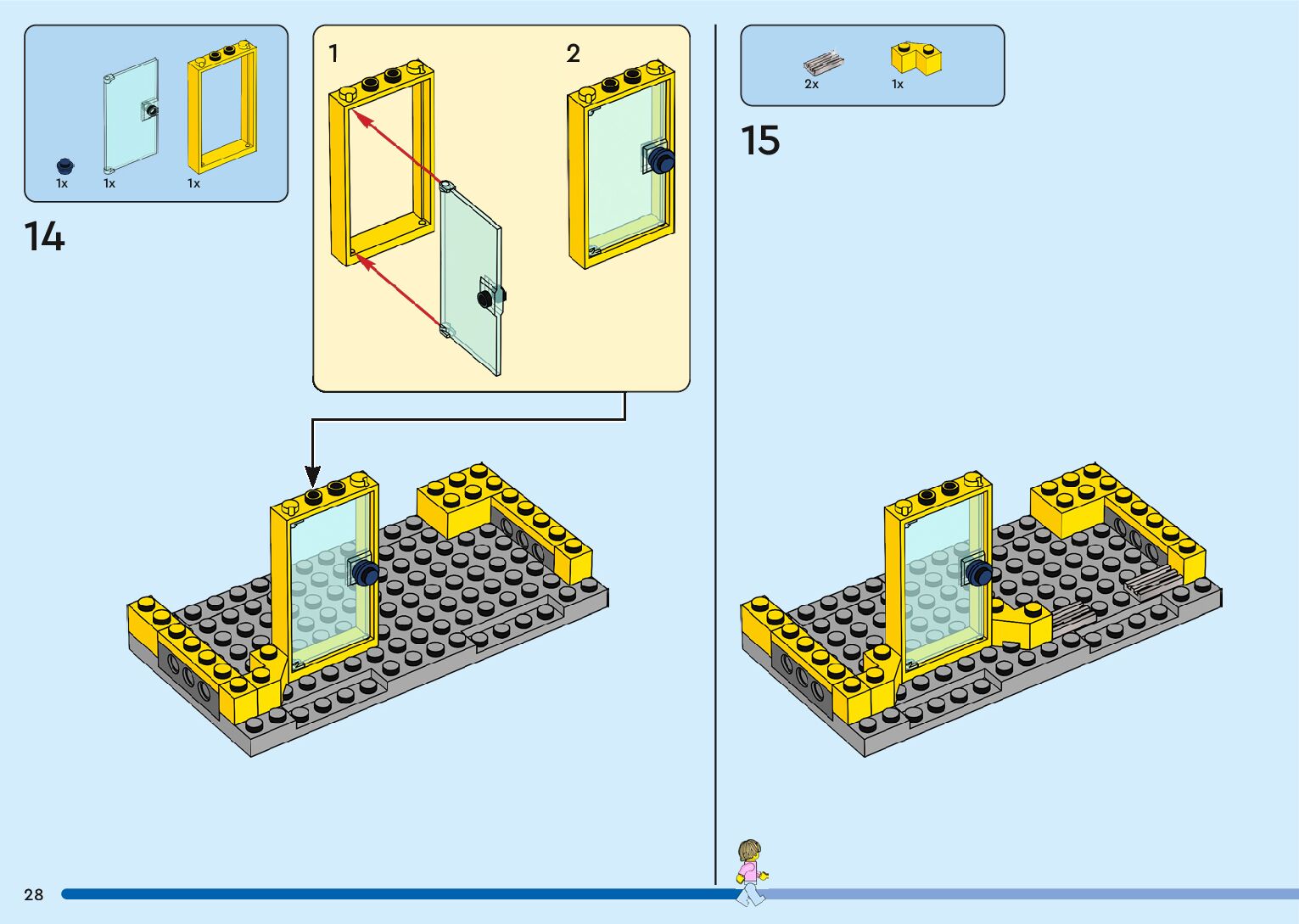 1x 1x 1x

14

1

2

2x 1x

15

28