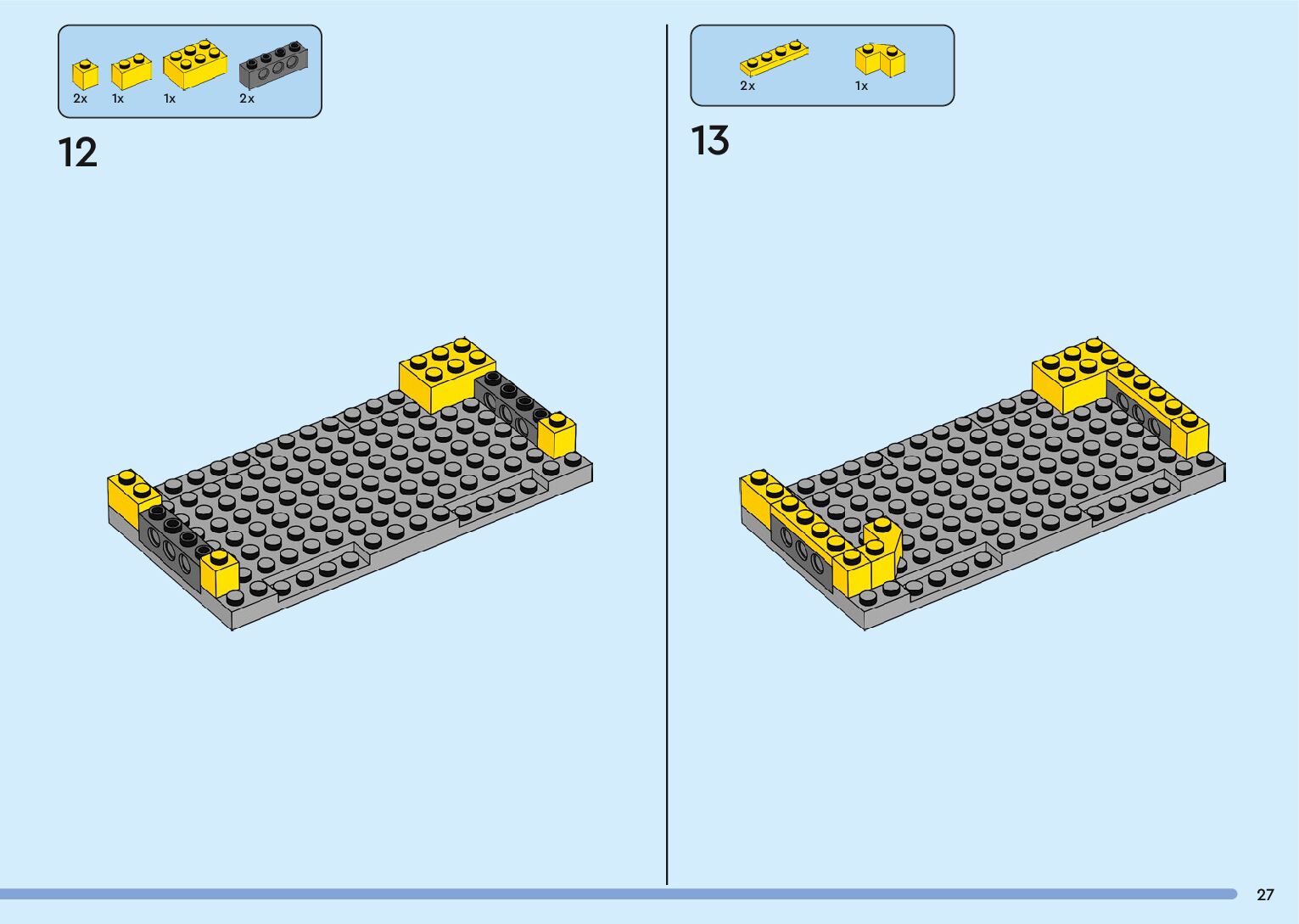 2x 1x 1x 2x

12

2x 1x

13

27