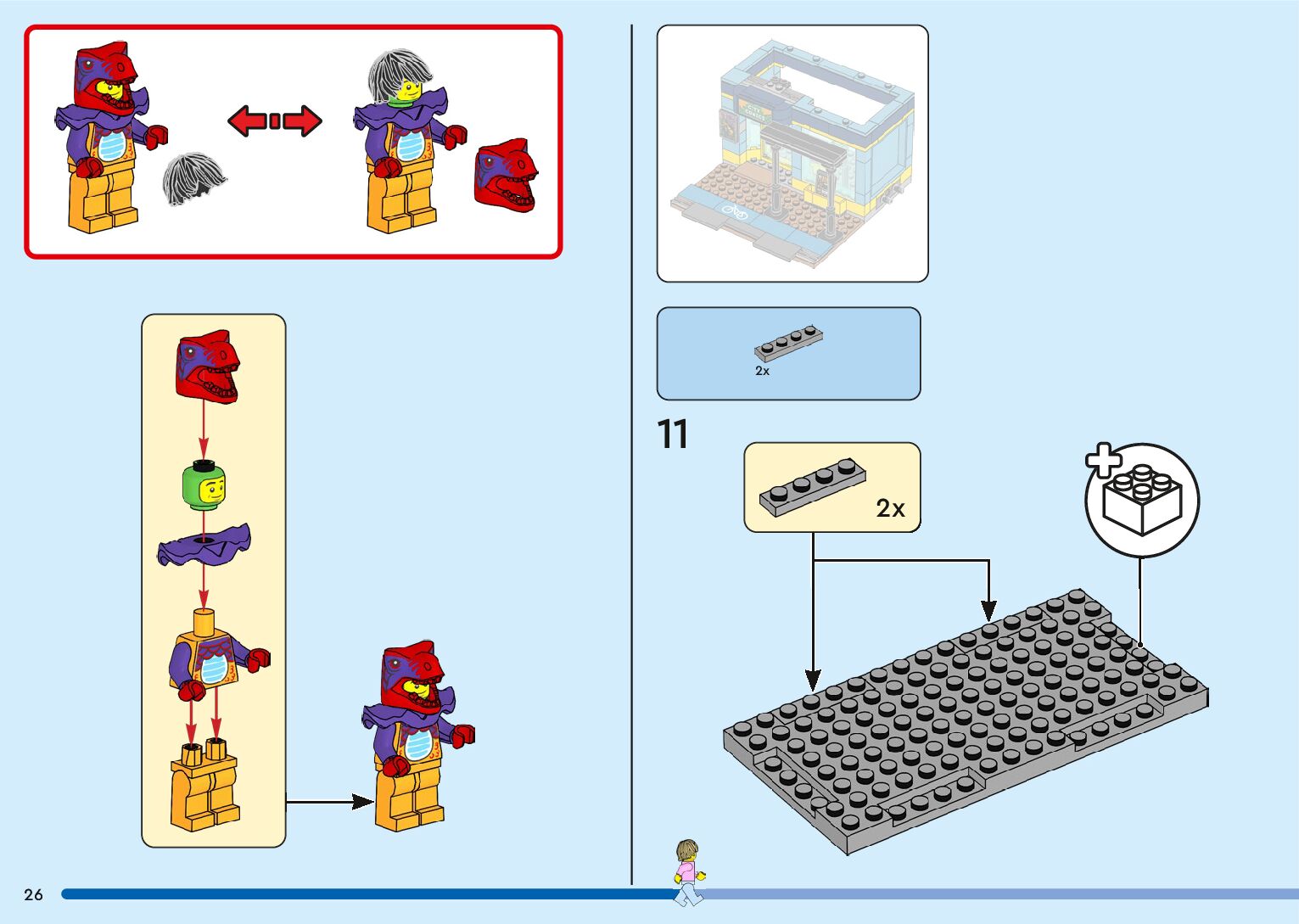 2x

11

2x

26