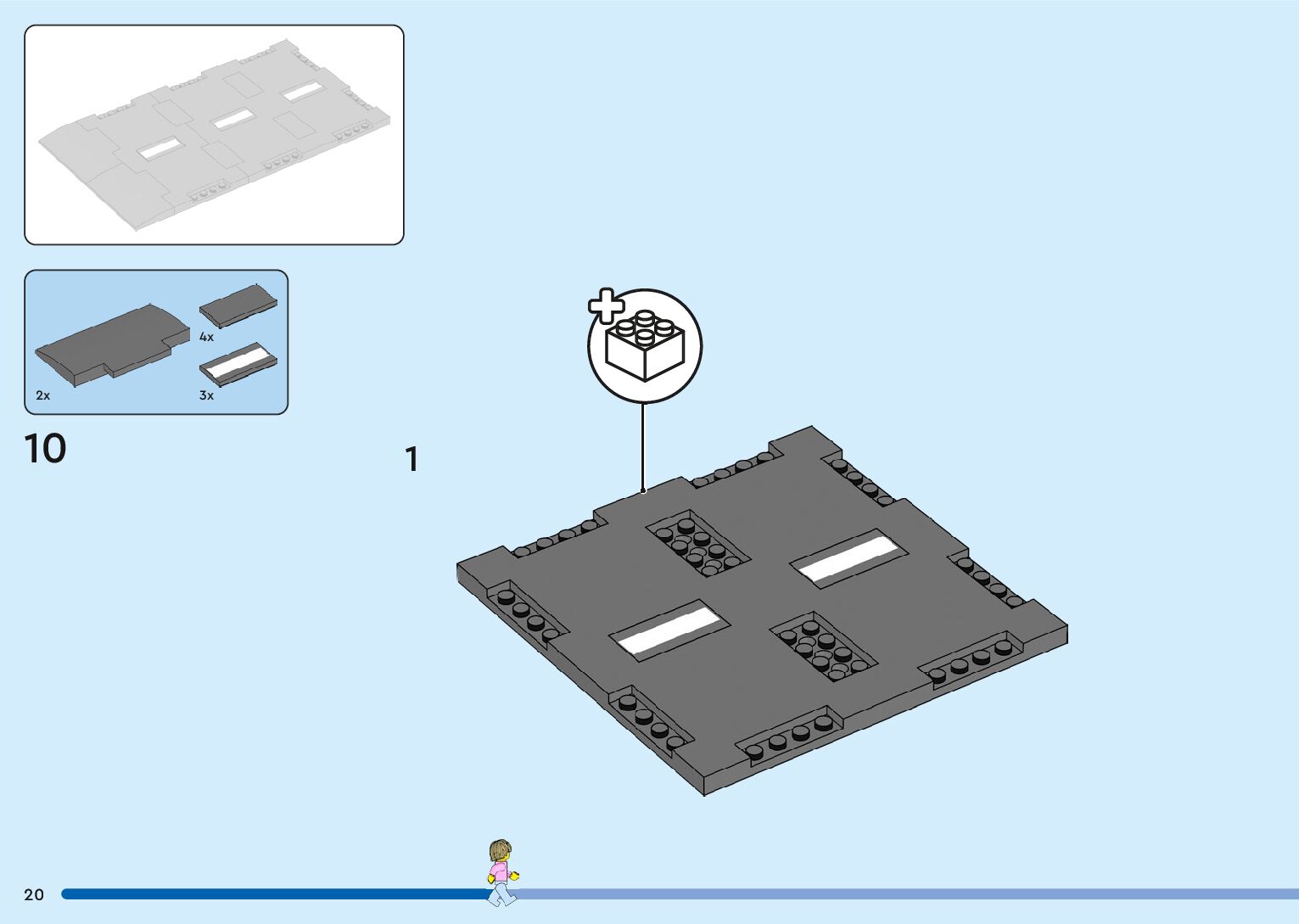 4x

2x

3x

10

1

20