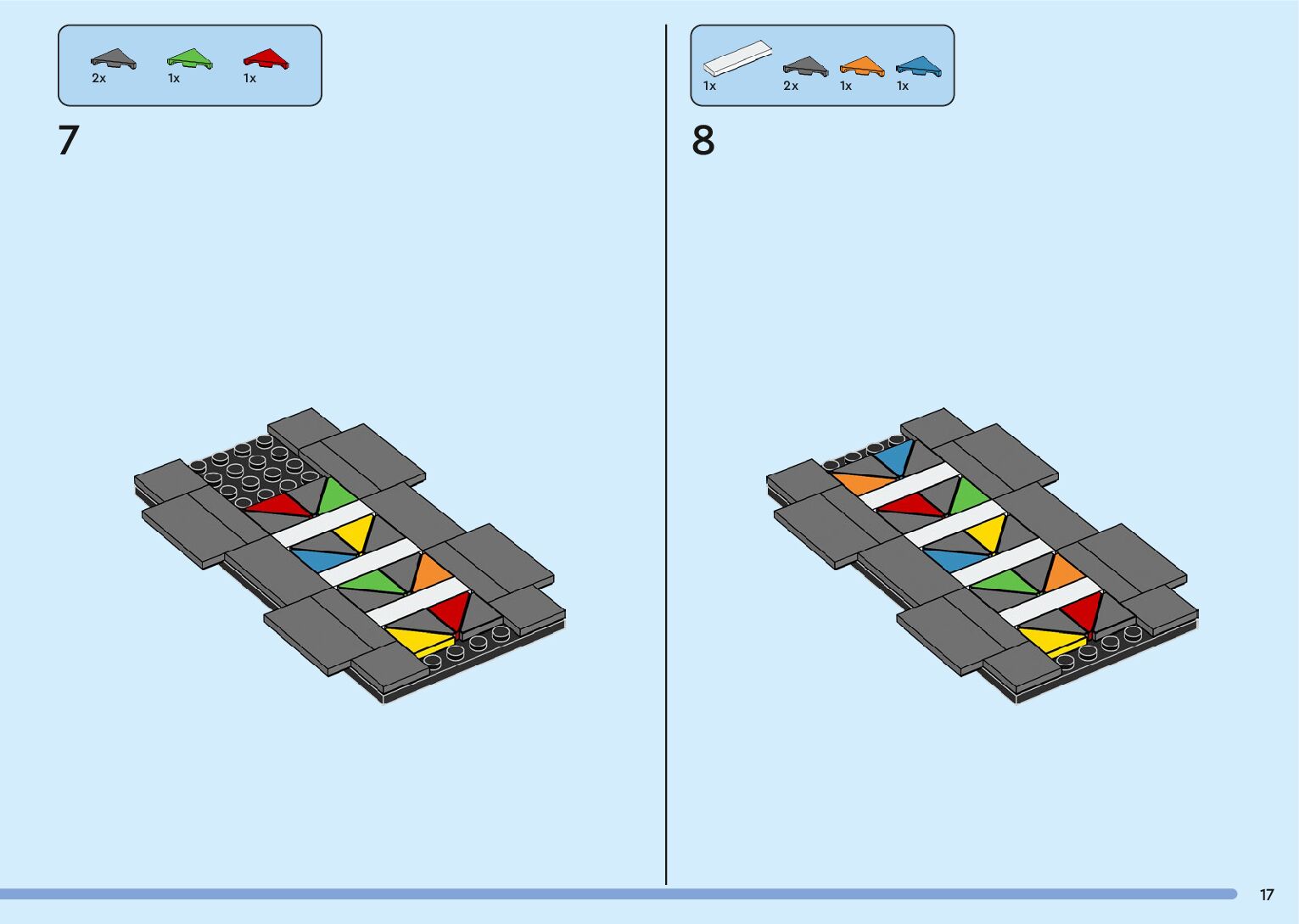 2x 1x 1x

7

1x 2x 1x 1x

8

17