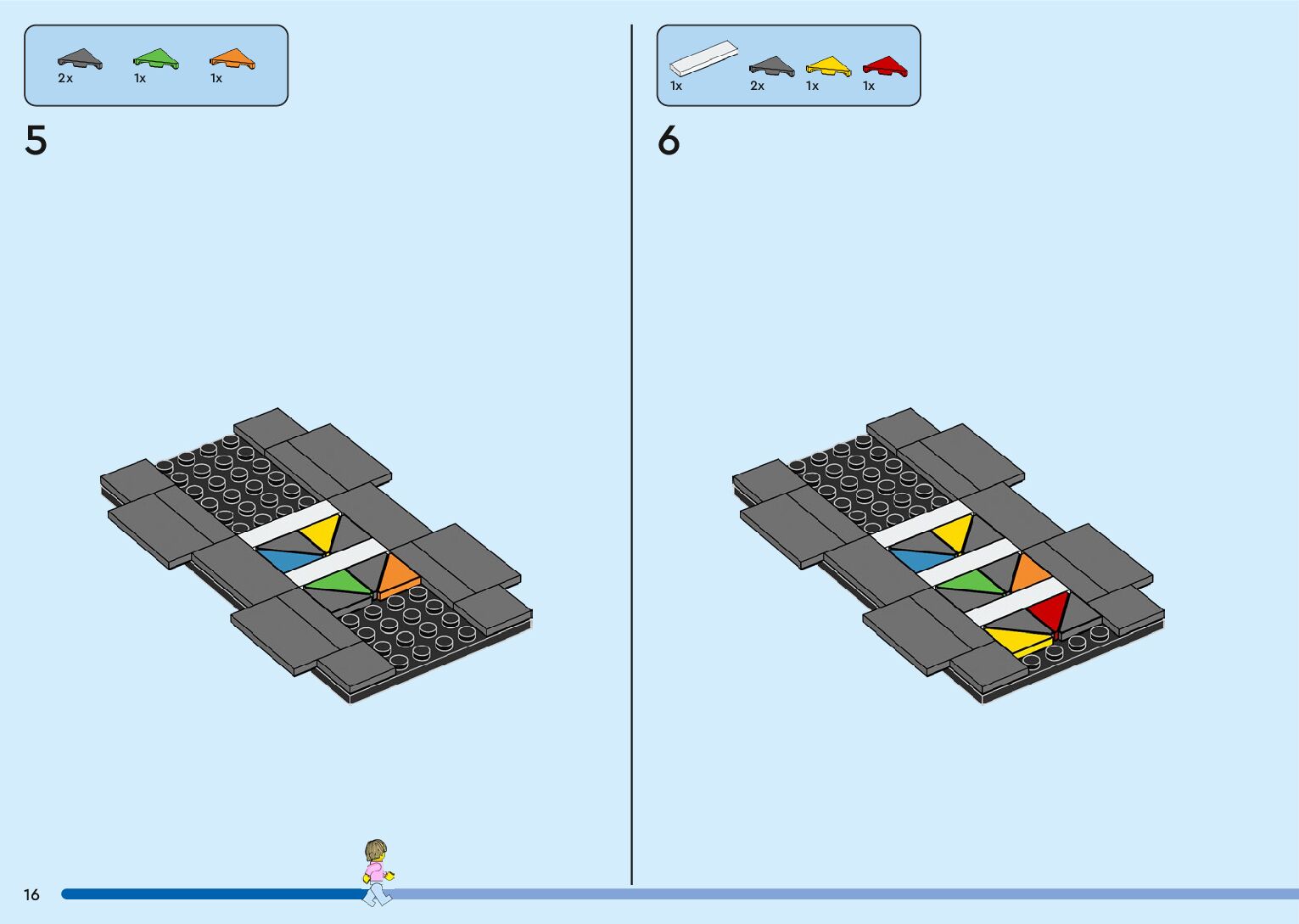 2x 1x 1x

5

1x 2x 1x 1x

6

16