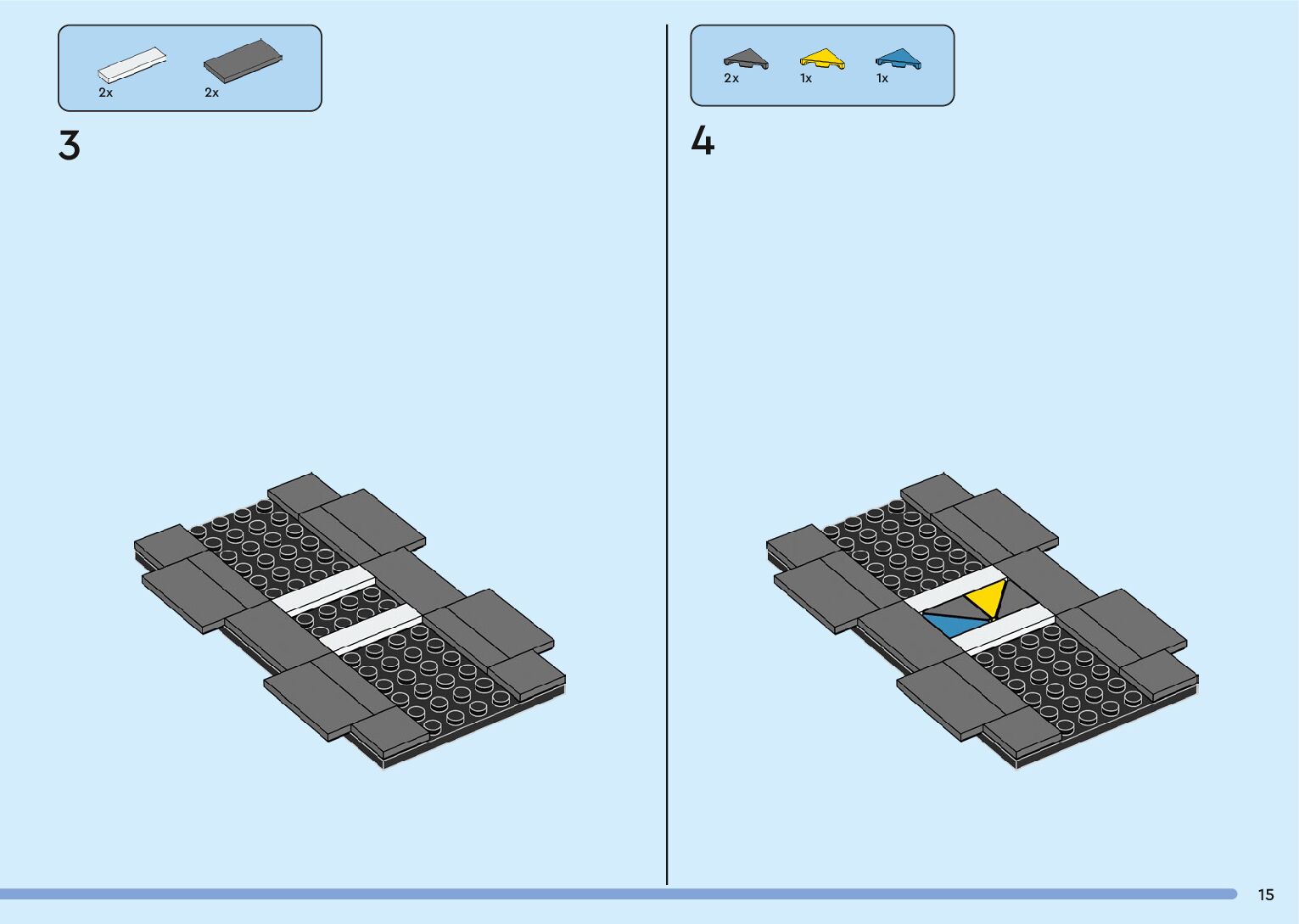 2x 2x

3

2x 1x 1x

4

15