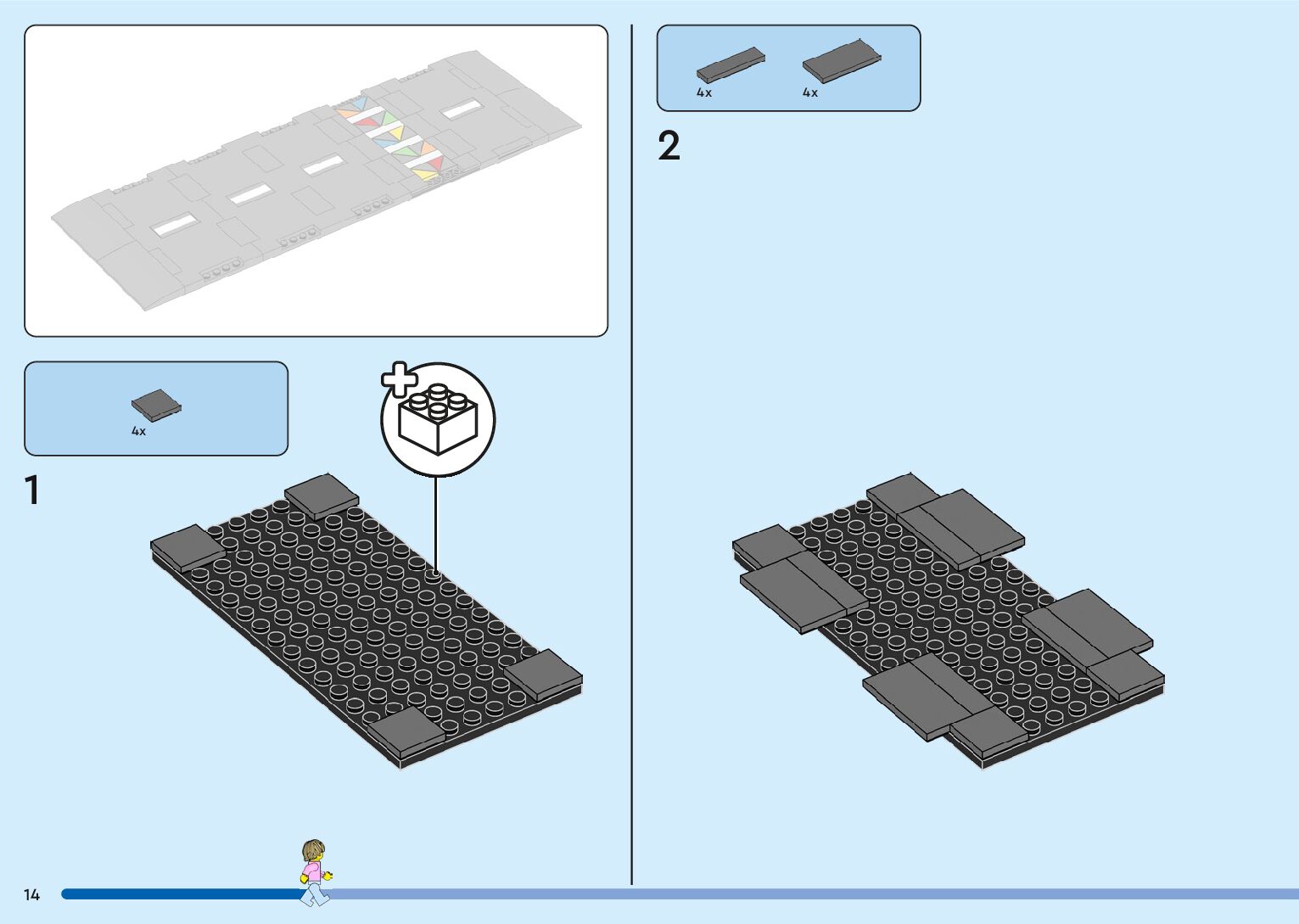 4x

1

4x

4x

2

14