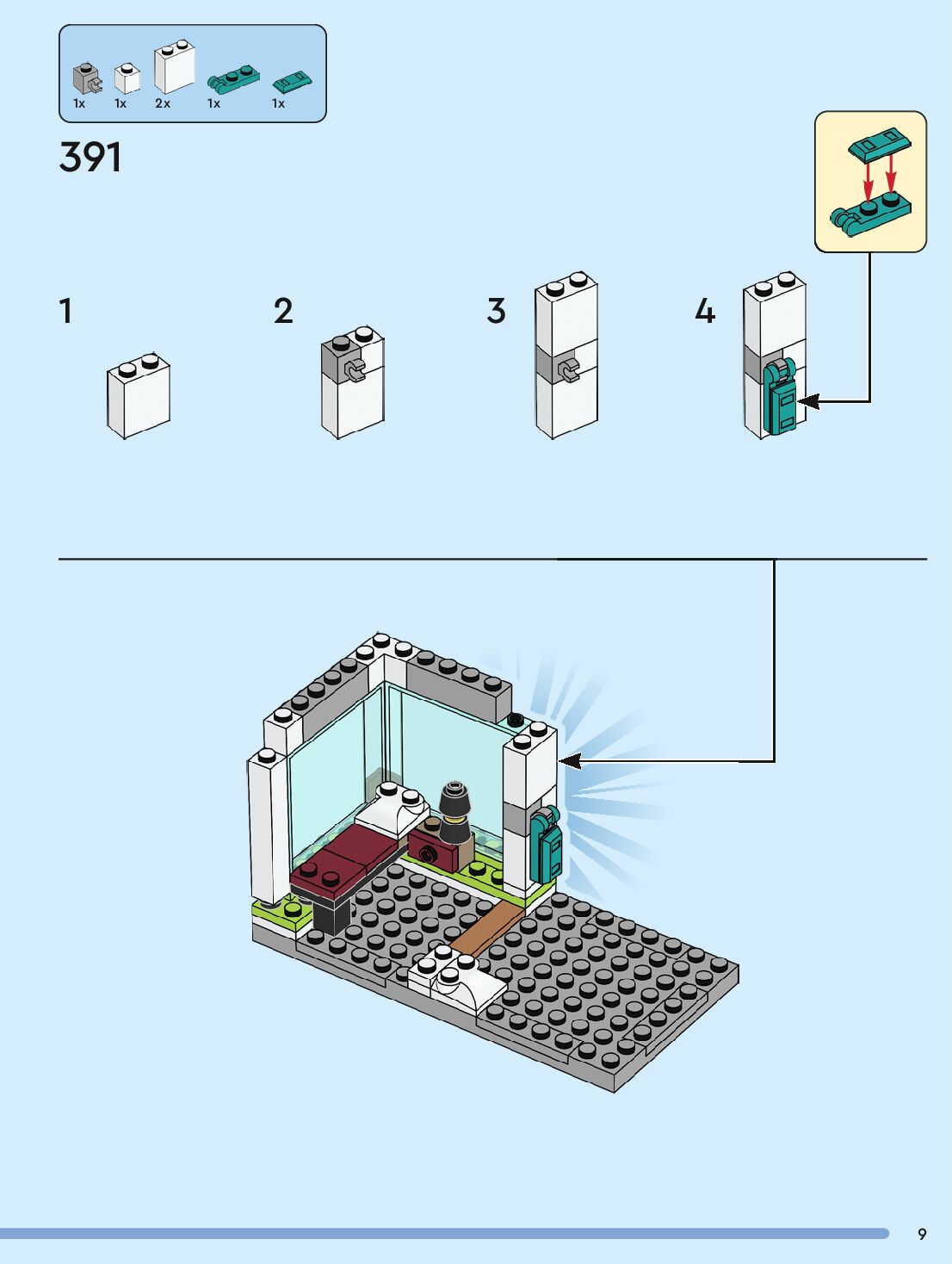 1x 1x 2x 1x 1x

391

1

2

3

4

9