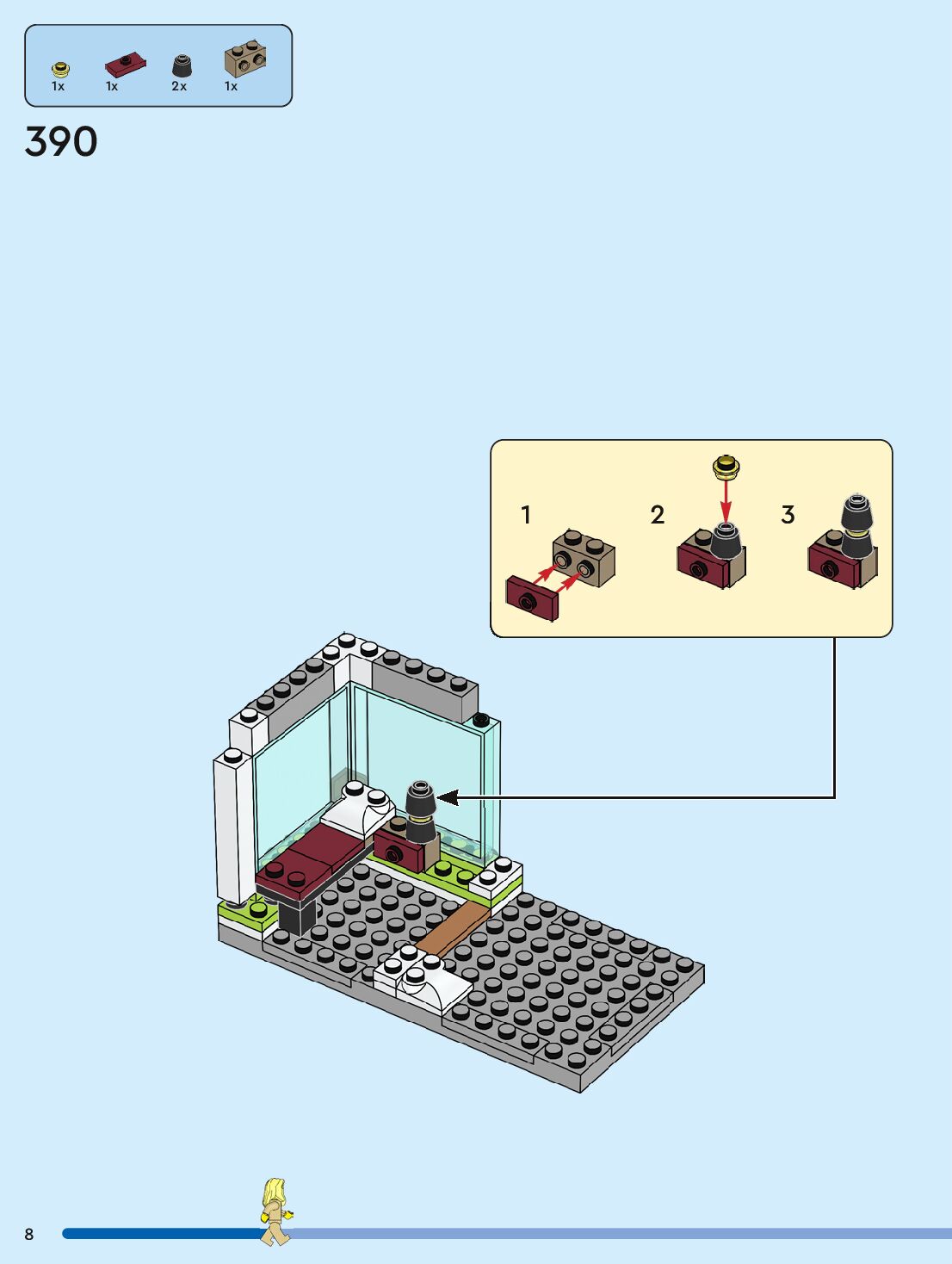 1x 1x 2x 1x

390

1

2

3

8