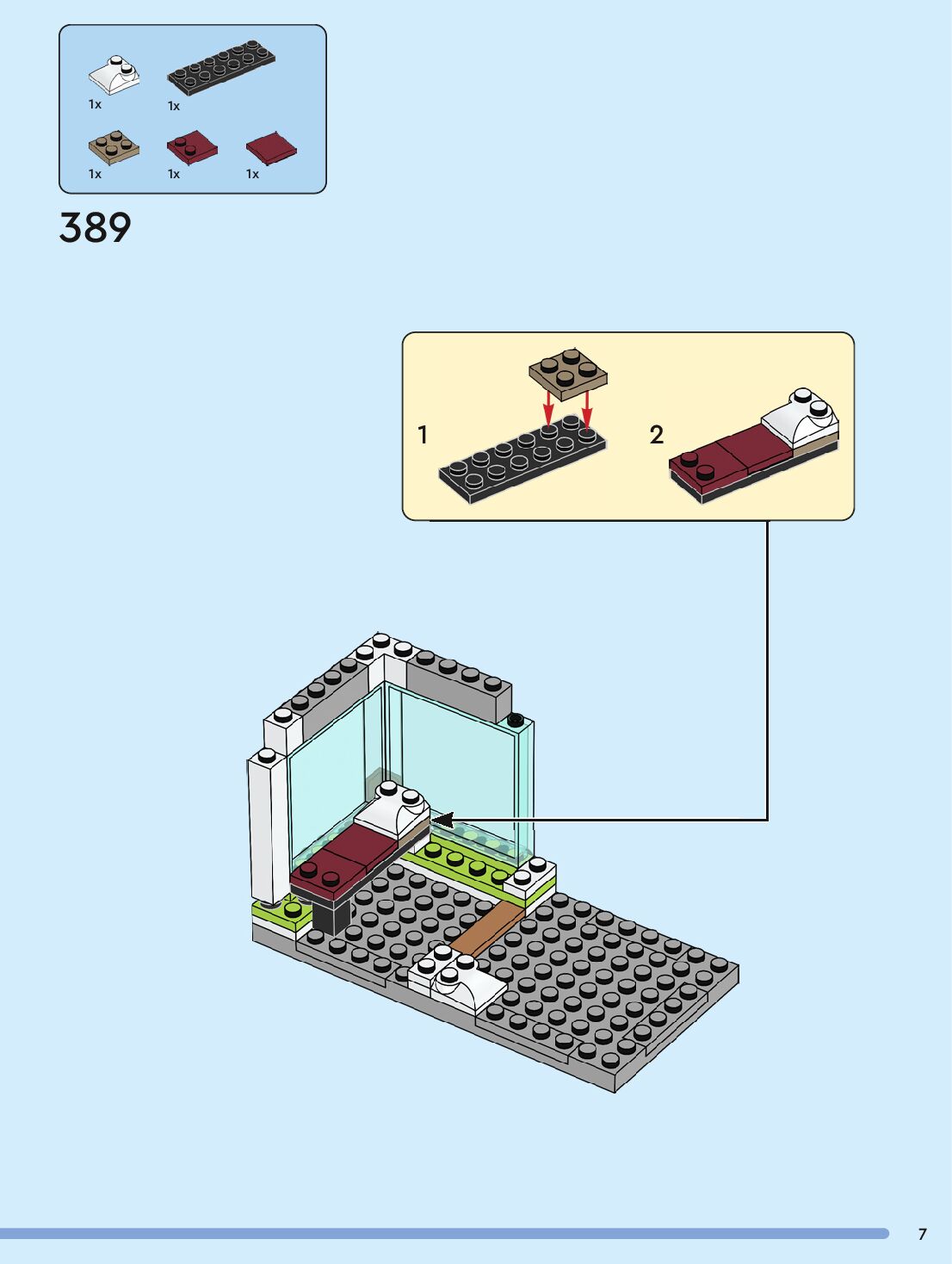 1x 1x

1x 1x 1x

389

1

2

7