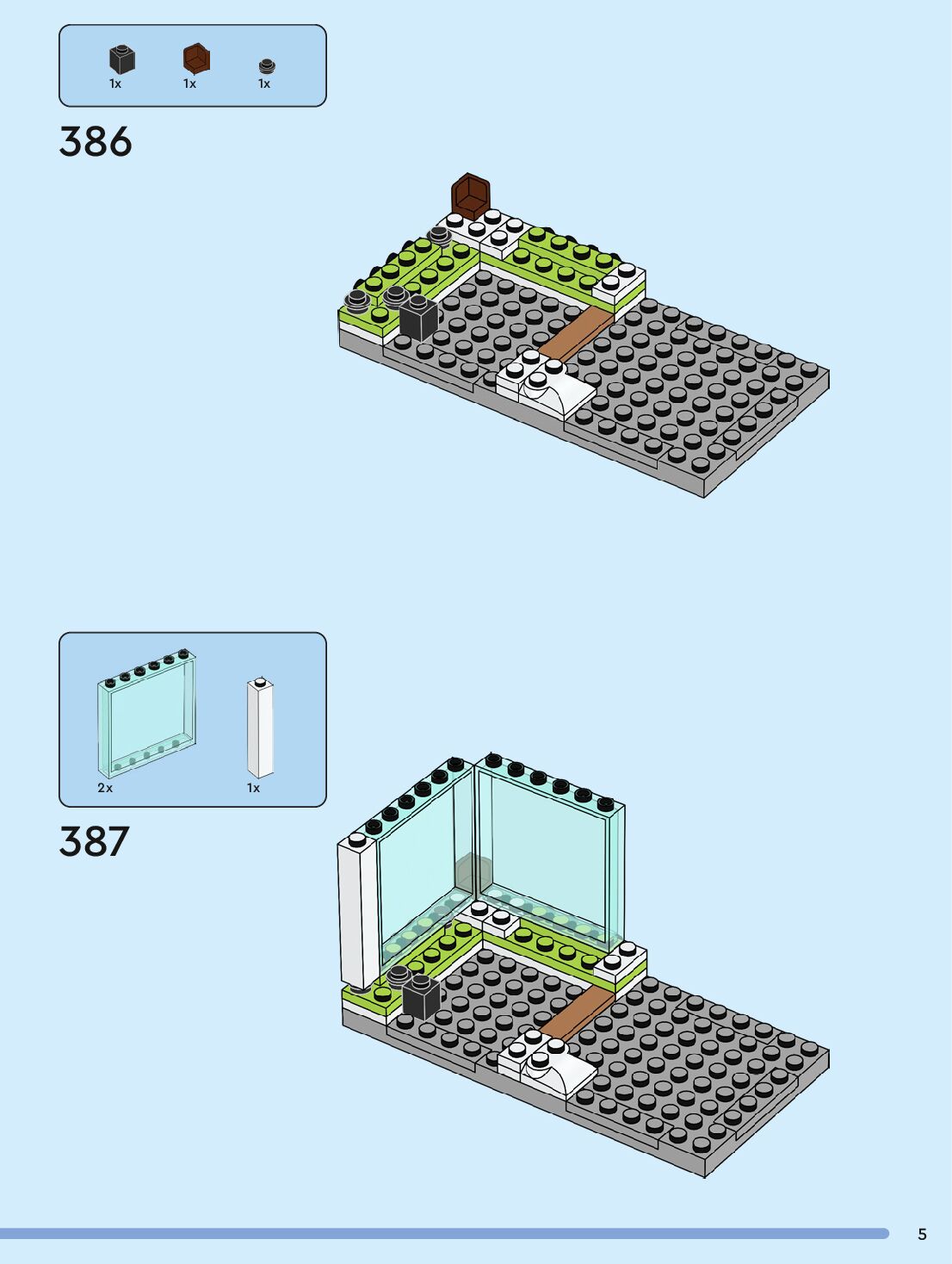 1x 1x 1x

386

2x 1x

387

5