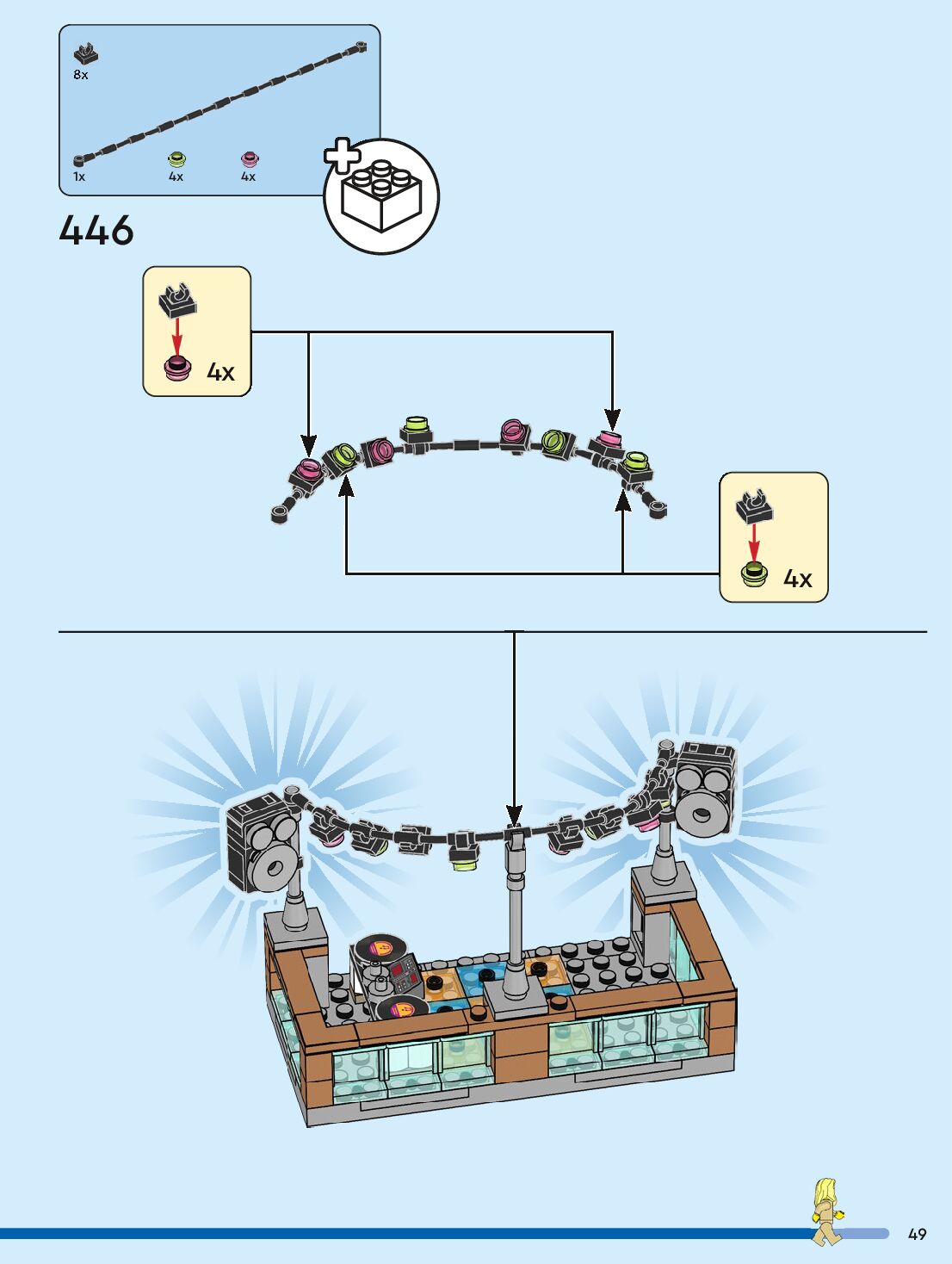 8x

1x

4x

4x

446

4x

4x

49