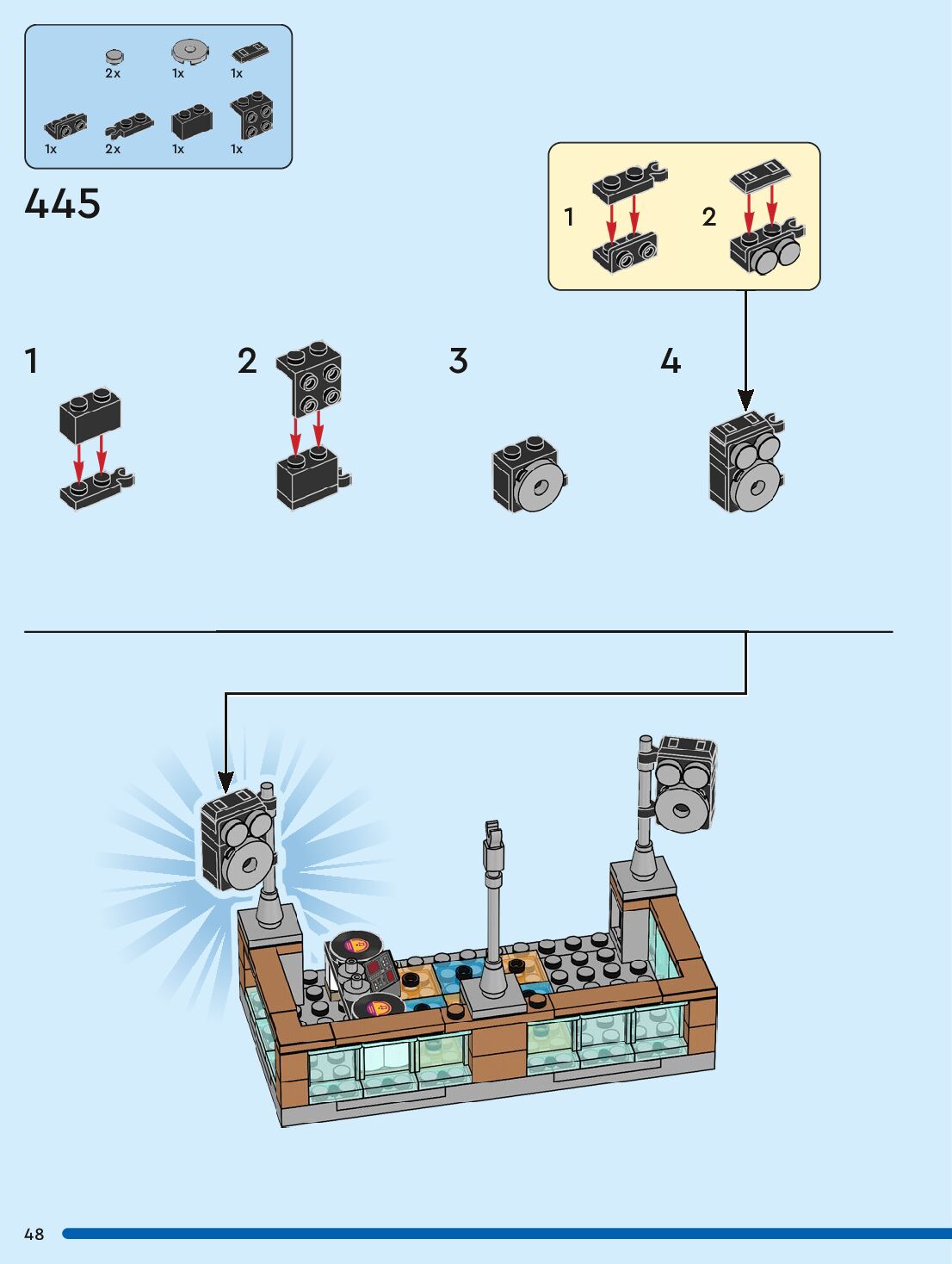 2x 1x 1x
1x 2x 1x 1x

445

1 2

1 2 3 4

48