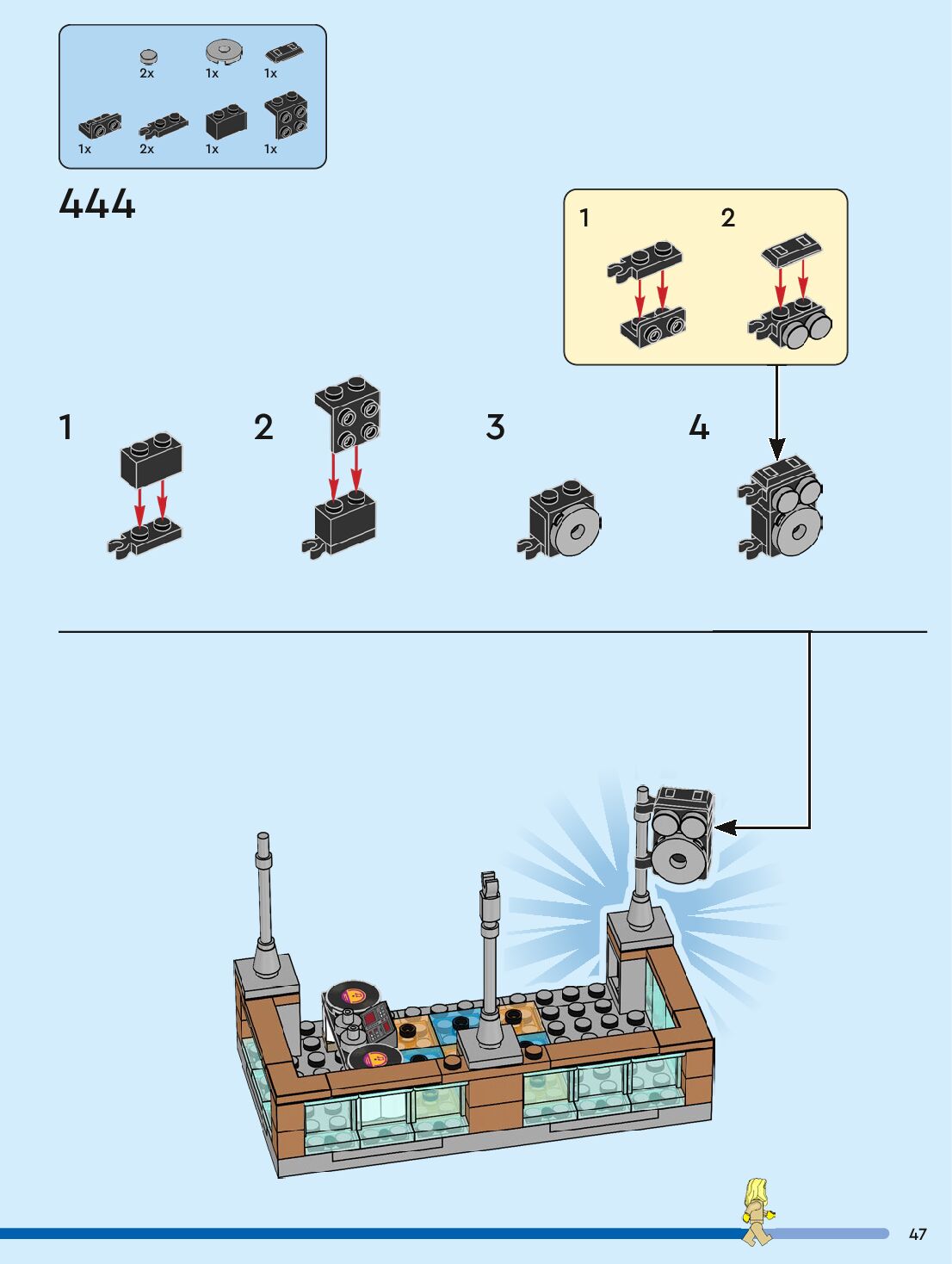 2x 1x 1x

1x 2x 1x 1x

444

1 2

1 2 3 4

47