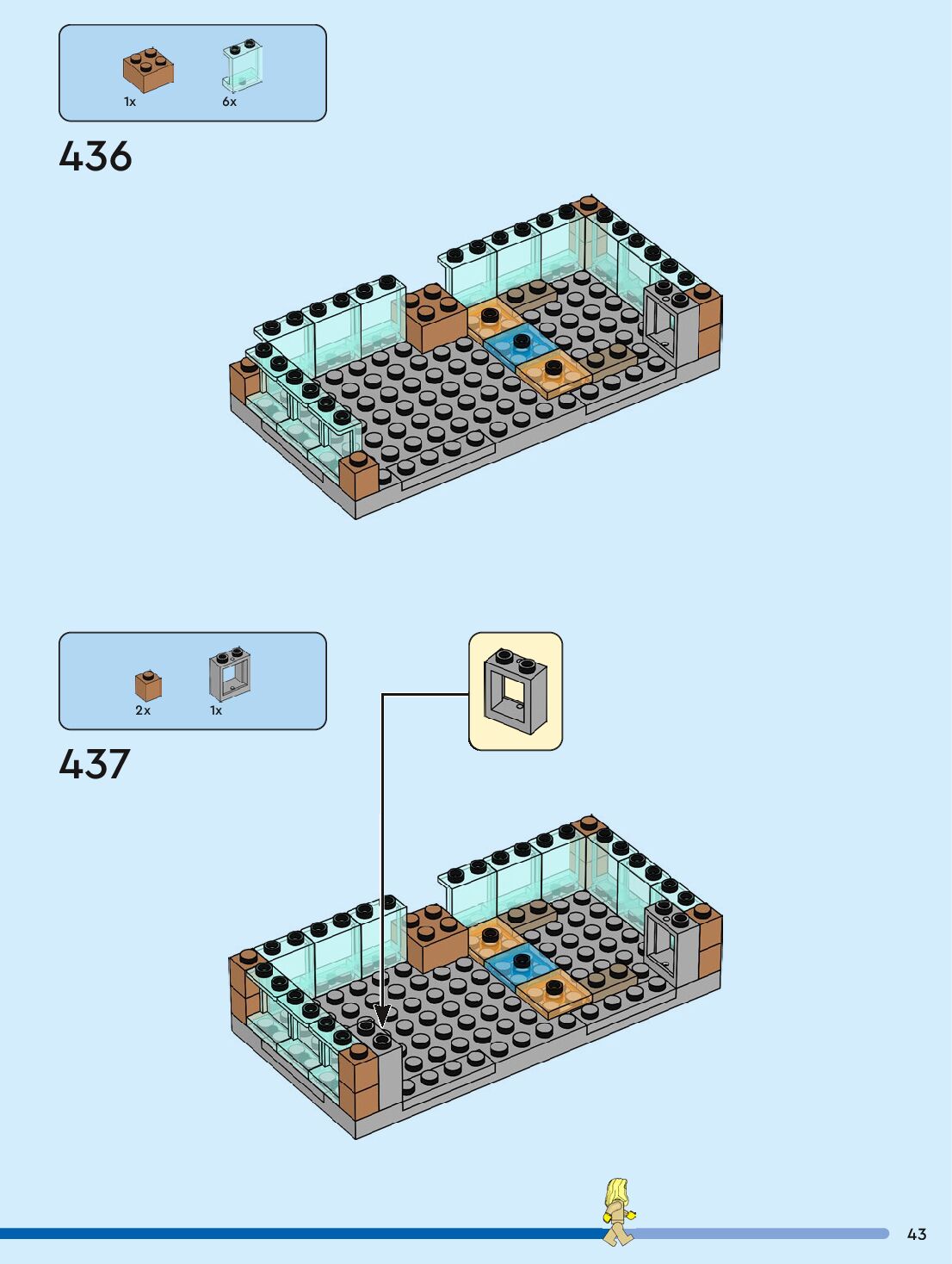 1x
6x

436

2x
1x

437

43