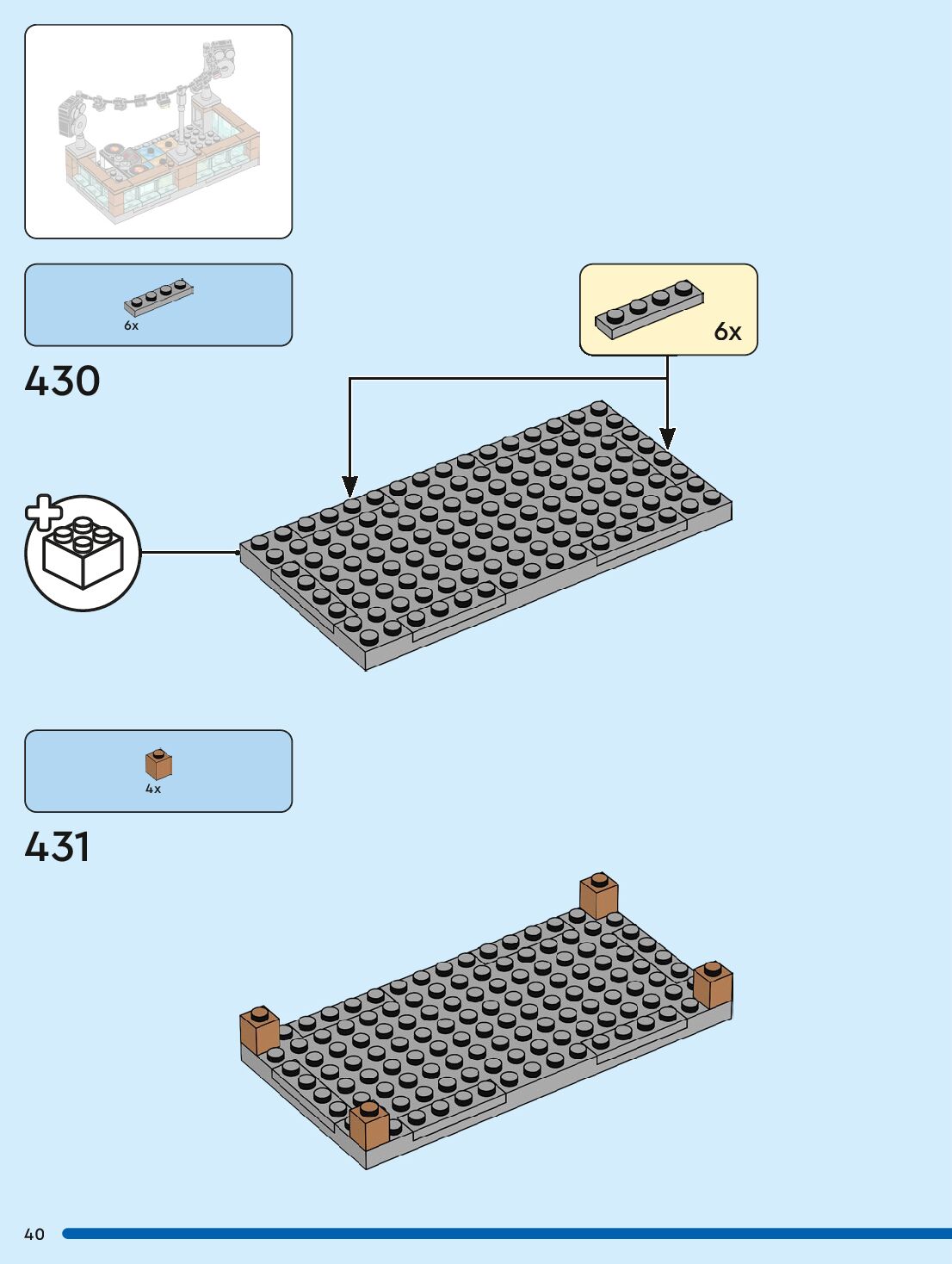 6x

430

6x

4x

431

40