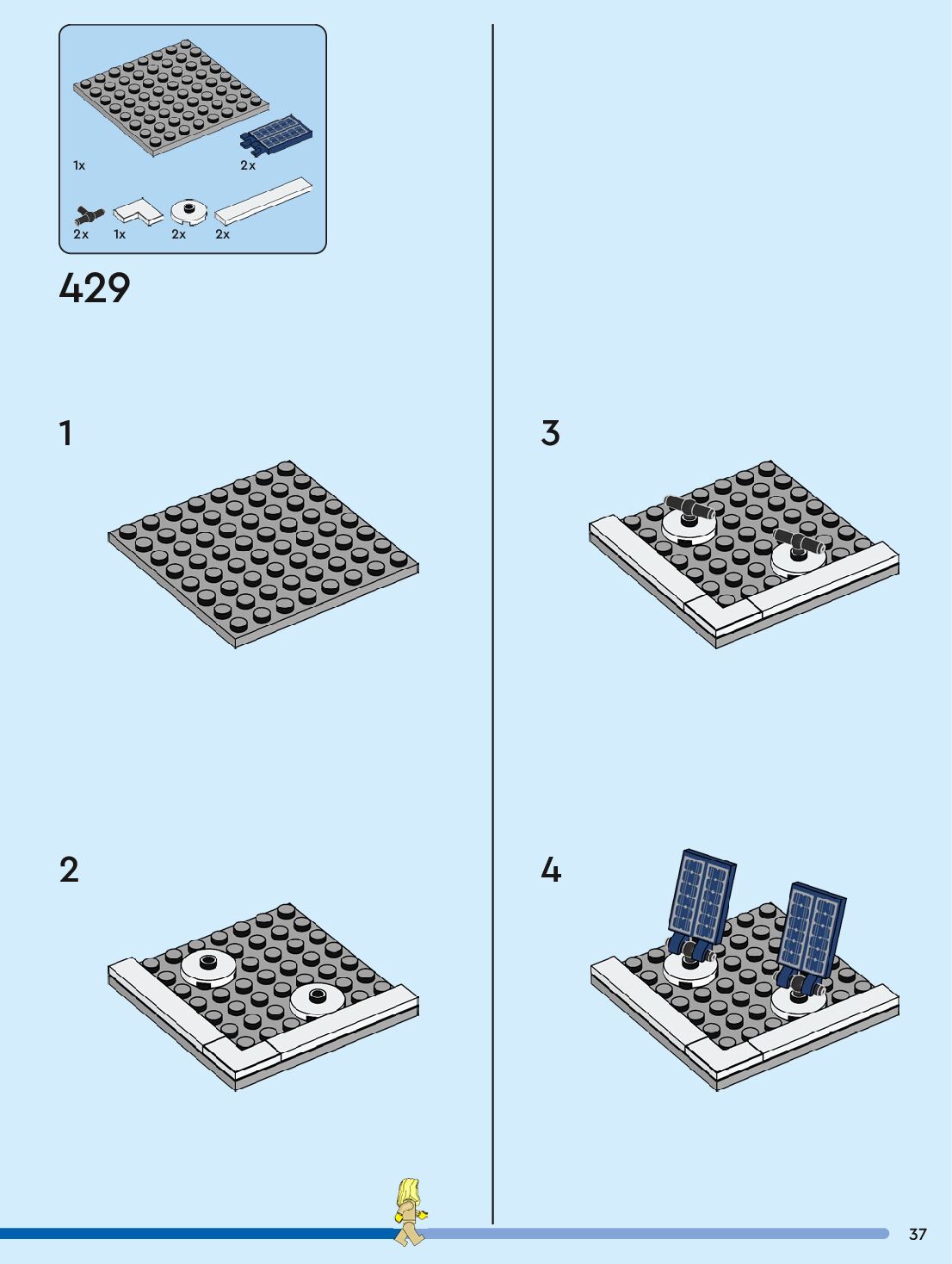 1x
2x
2x
1x
2x
2x

429

1

2

3

4

37