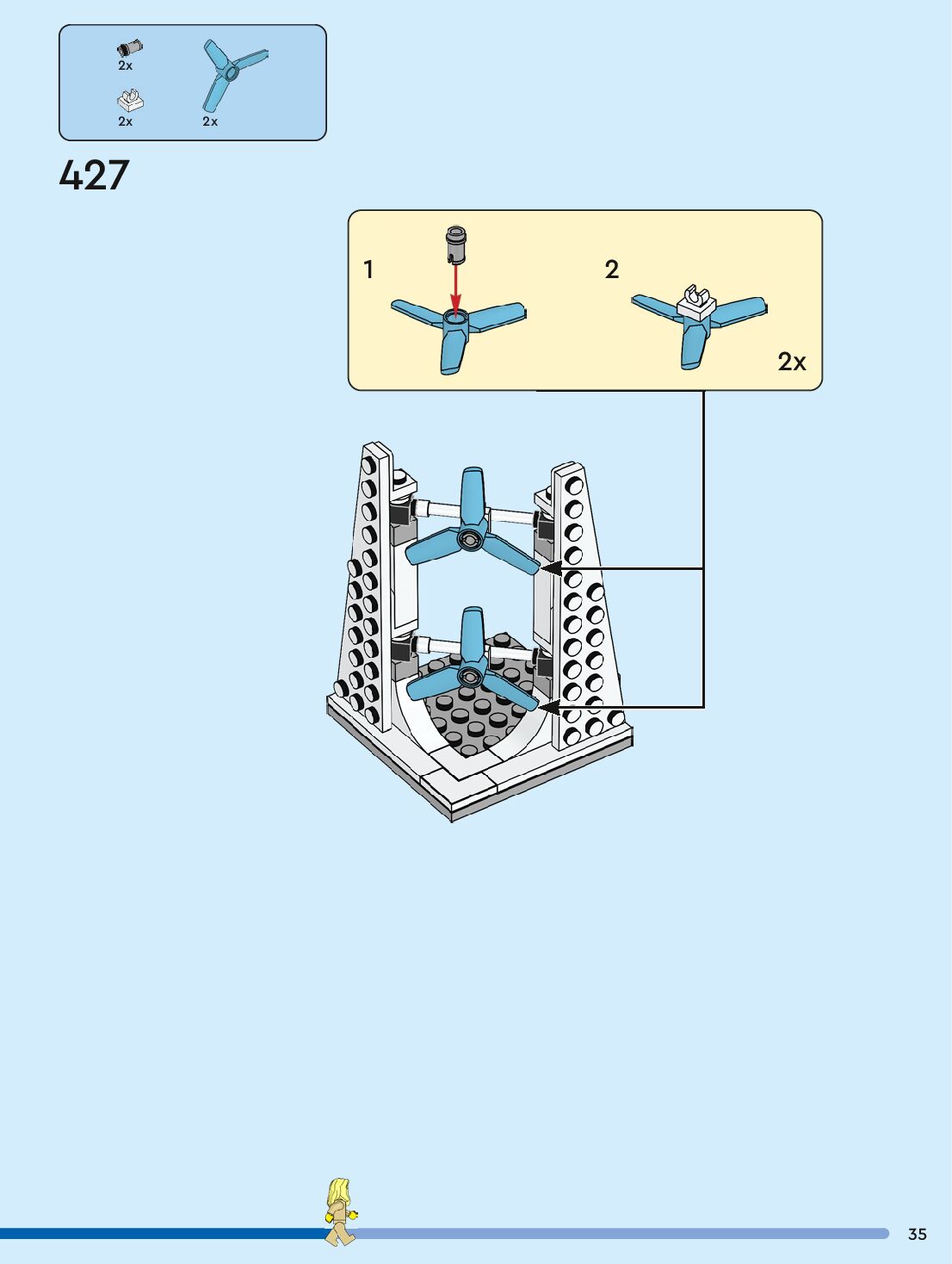 2x
2x
2x

427

1
2
2x

35