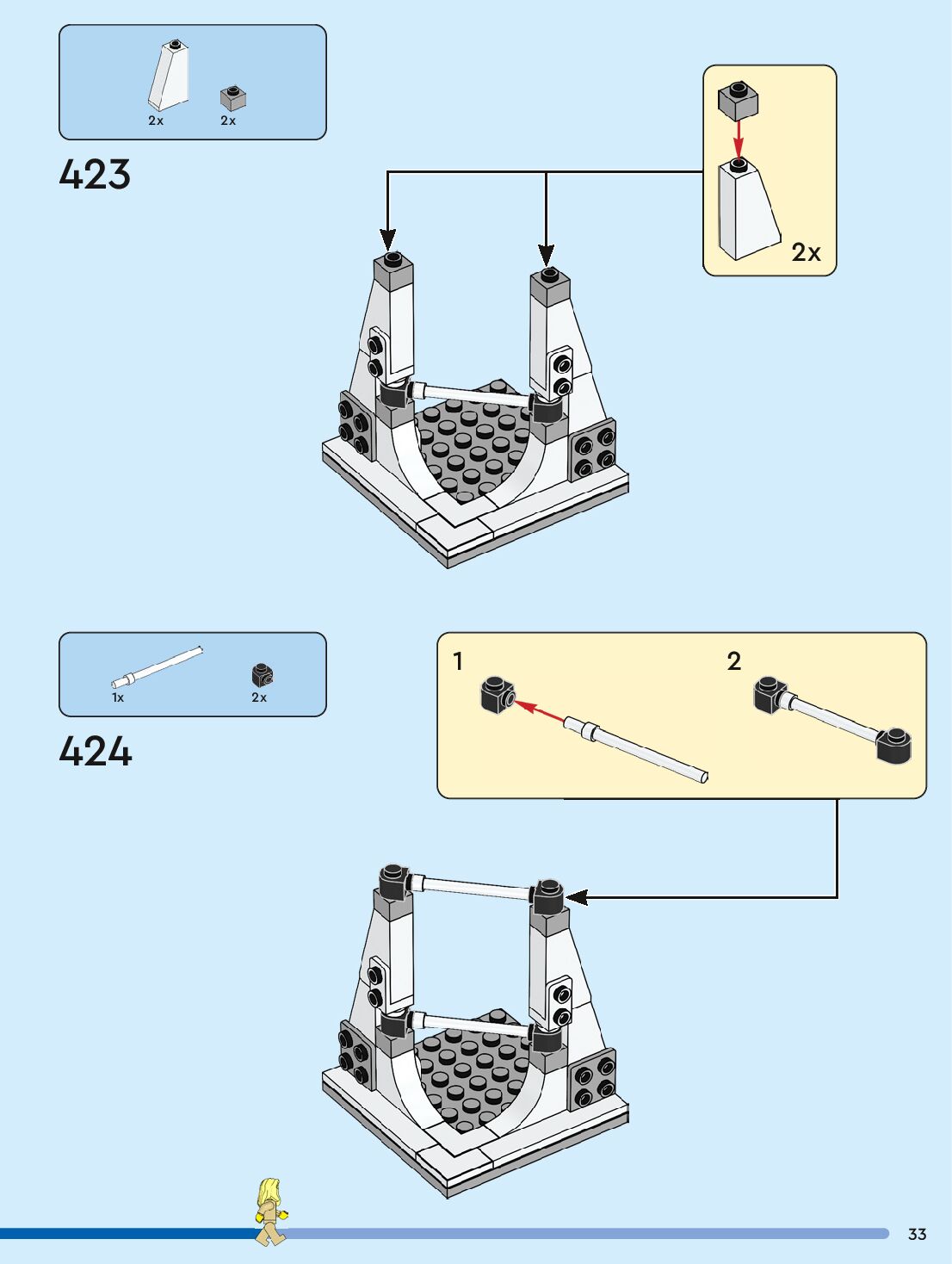 2x 2x

423

2x

1x 2x

424

1

2

33