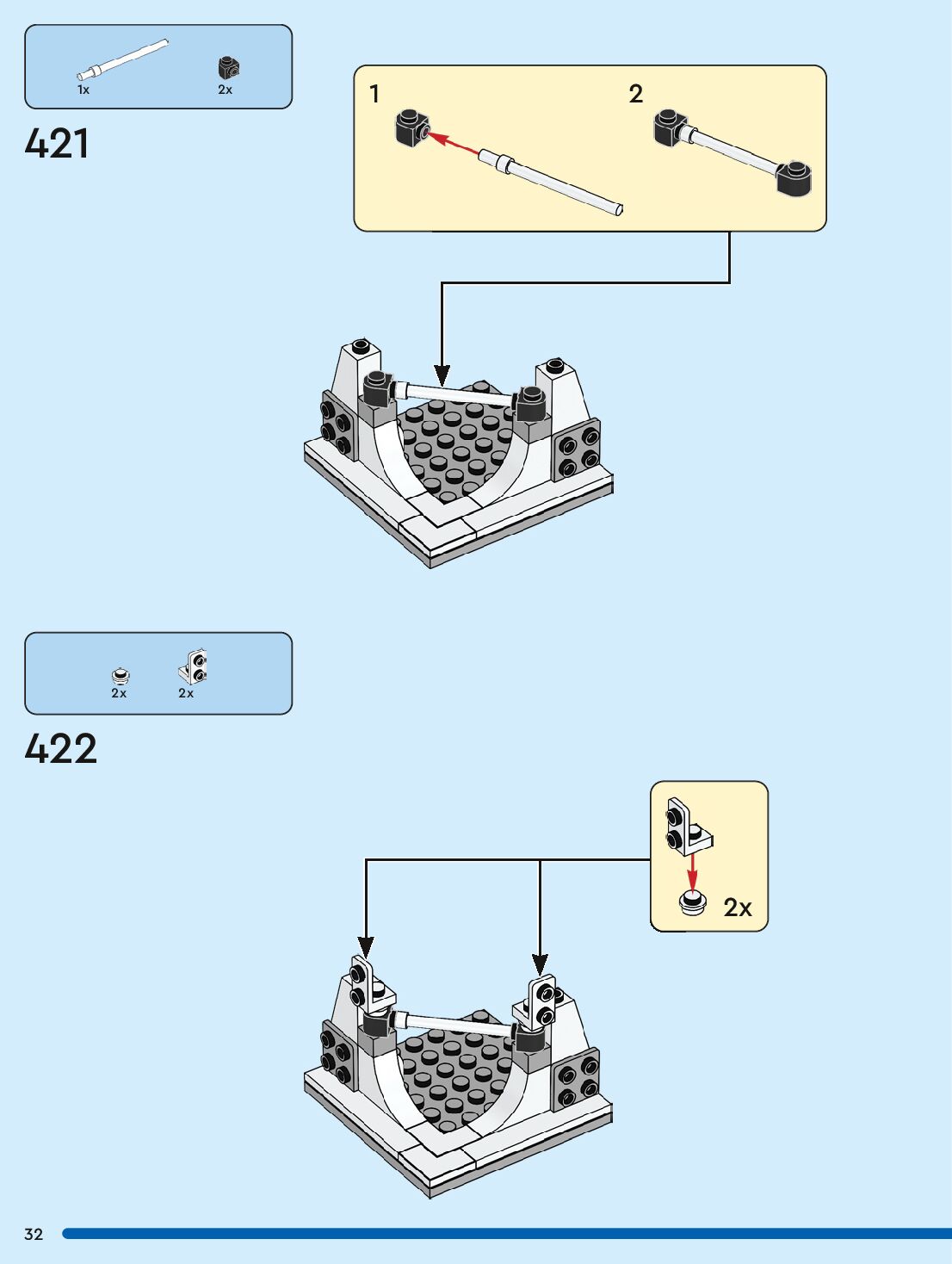 1x
2x

421

1
2

2x
2x

422

2x

32