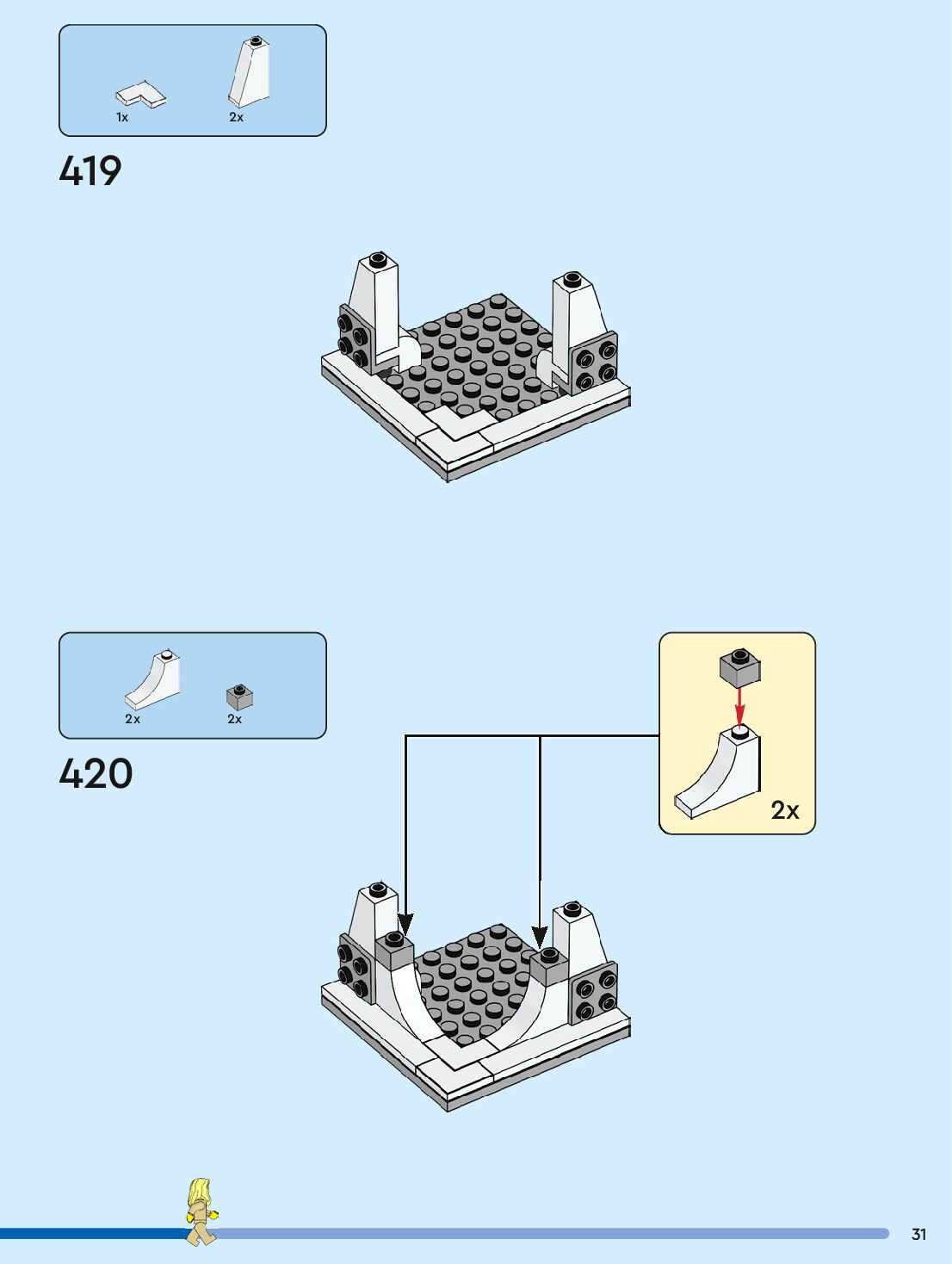 1x
2x

419

2x
2x

420

2x

31