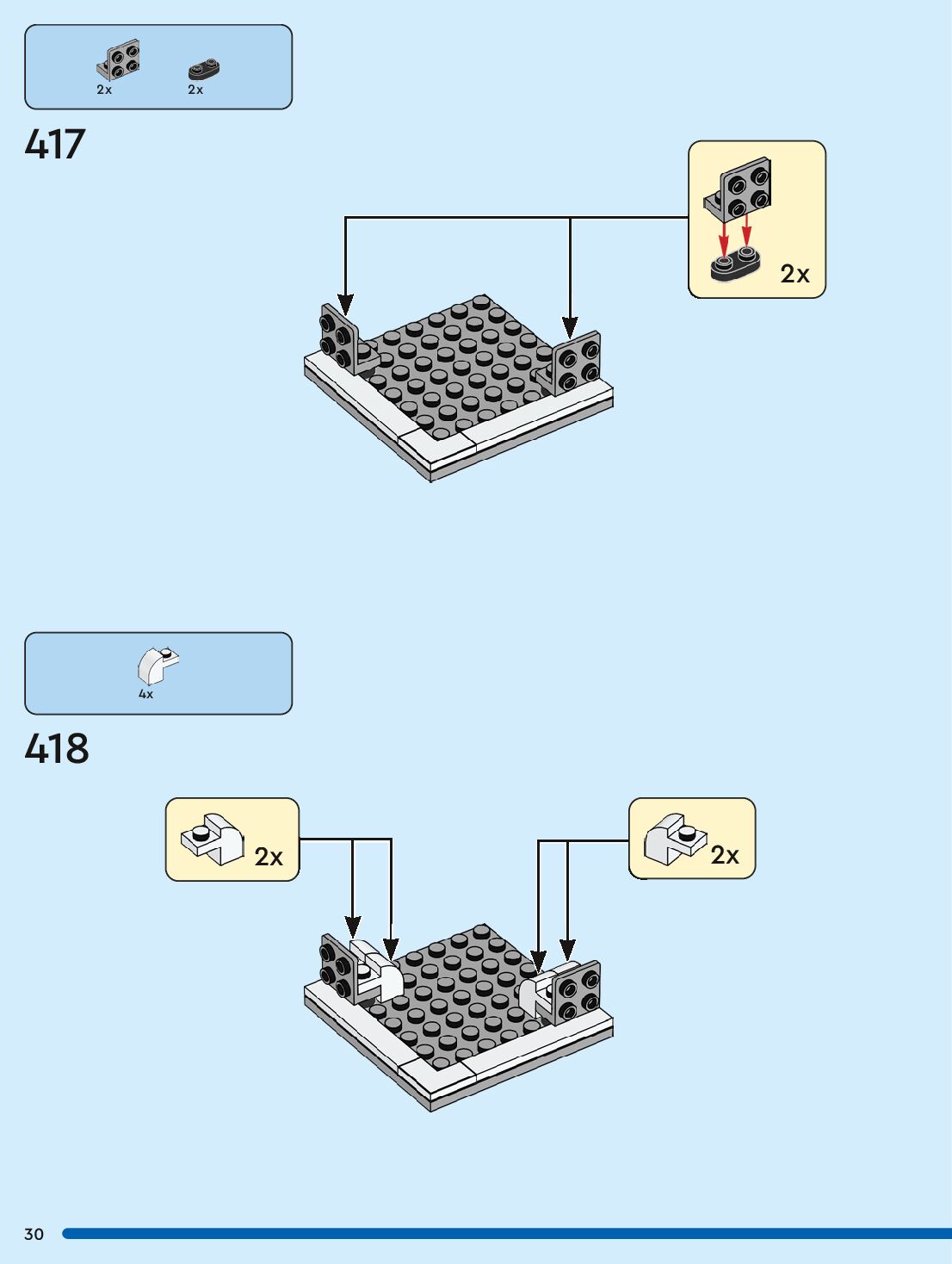 2x 2x

417

2x

4x

418

2x

2x

30