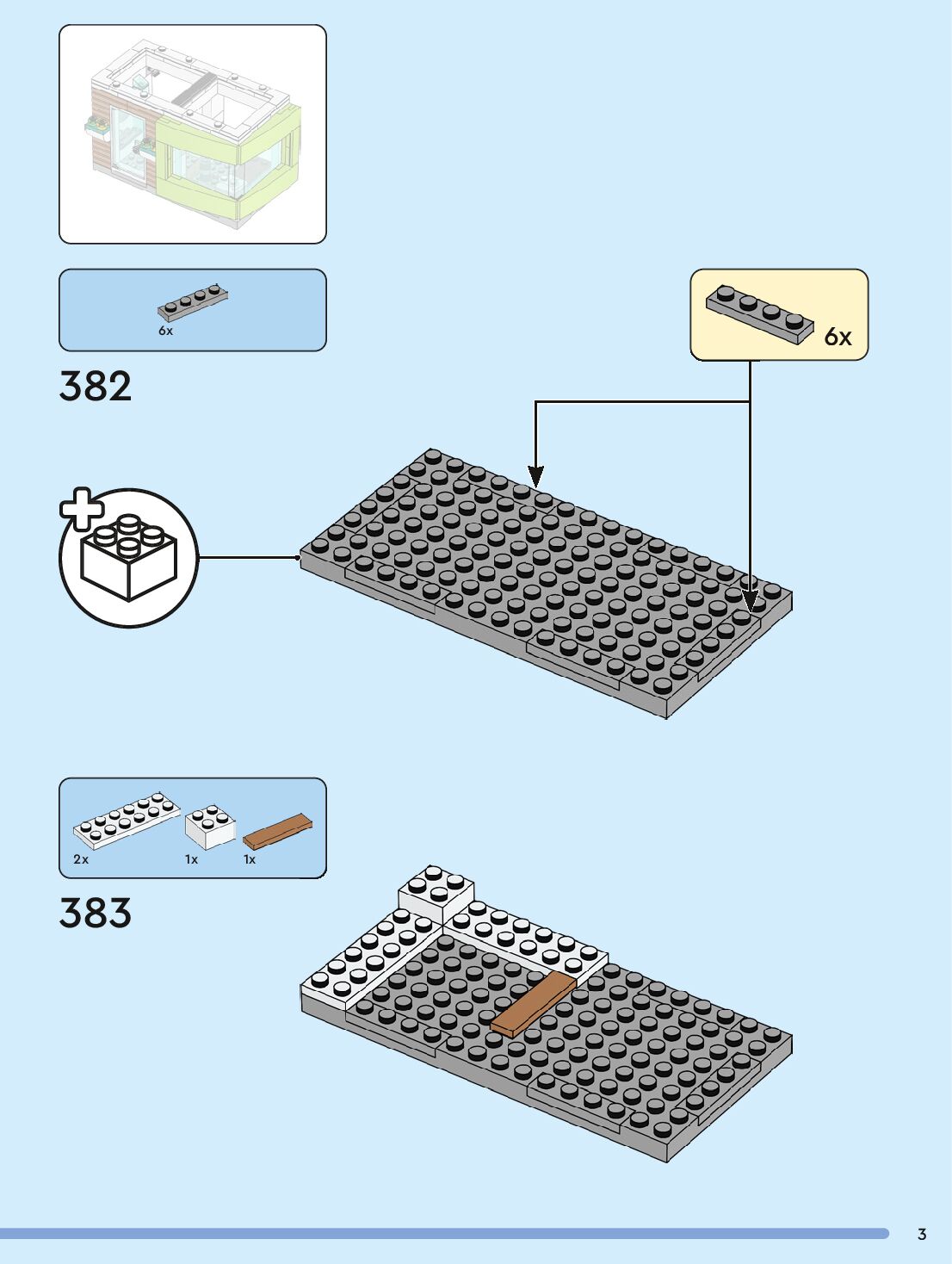 6x

382

6x

2x 1x 1x

383

3