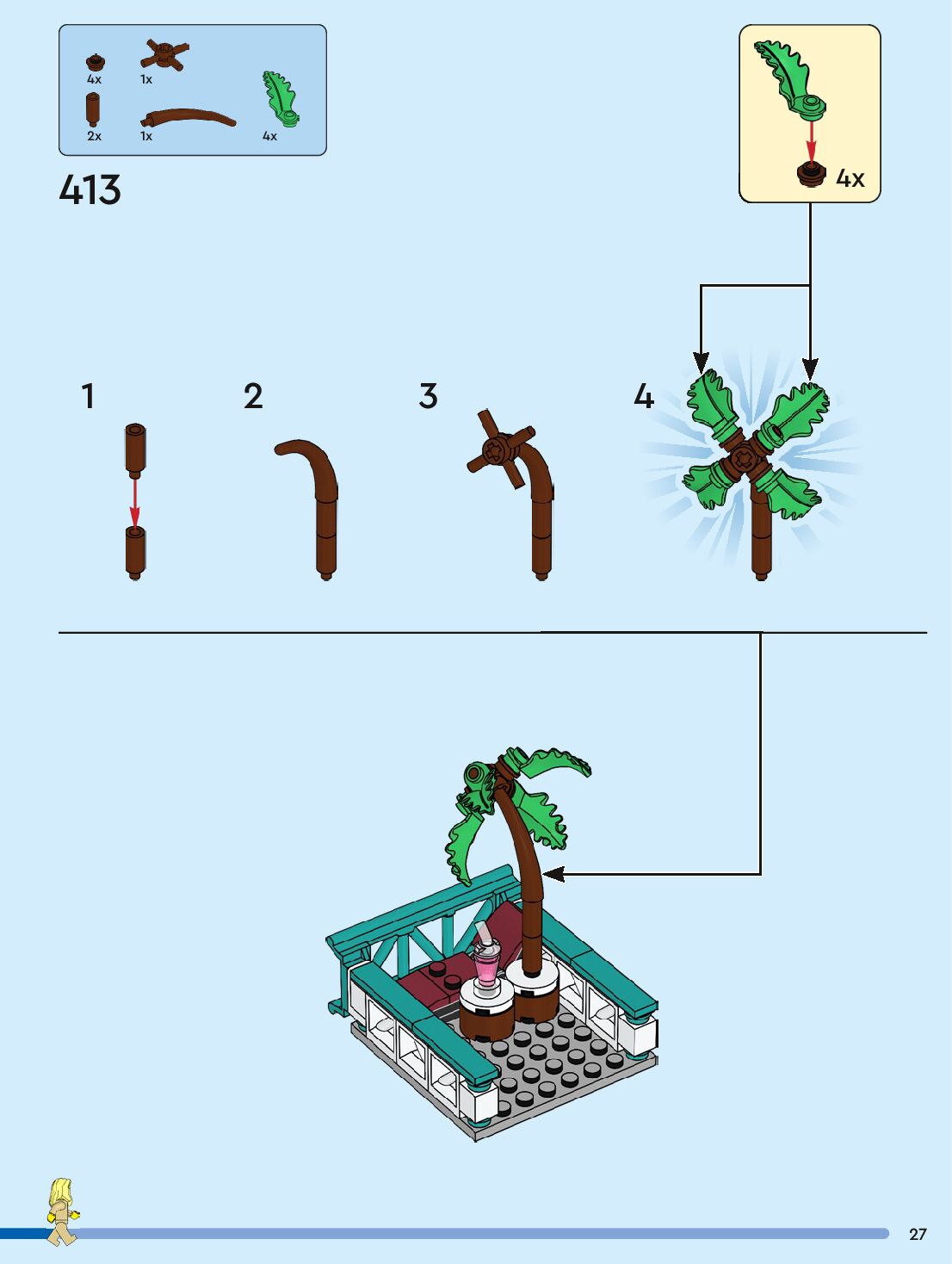 4x
1x
2x
1x
4x

413

4x

1
2
3
4

27