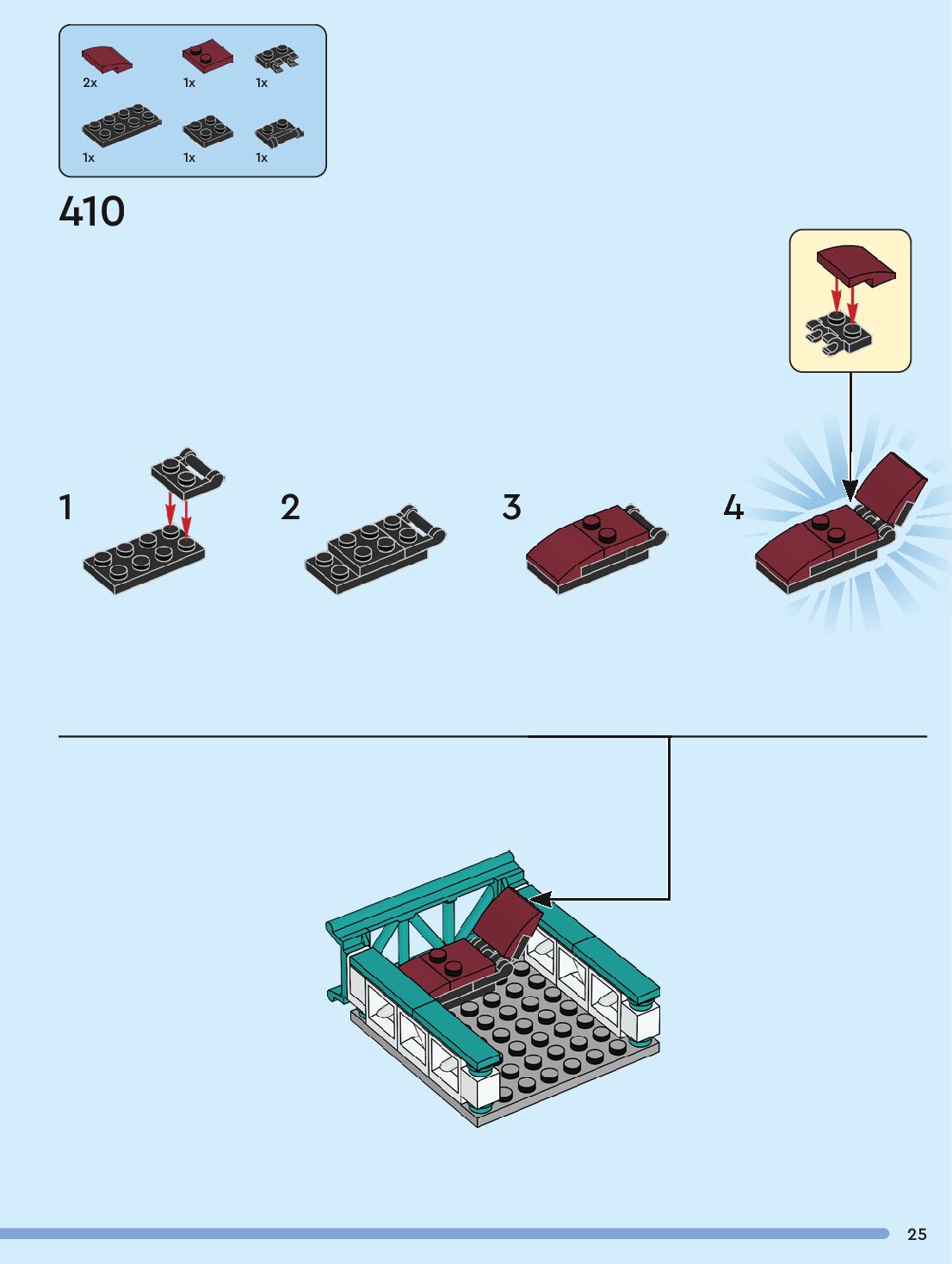 2x 1x 1x
1x 1x 1x

410

1

2

3

4

25