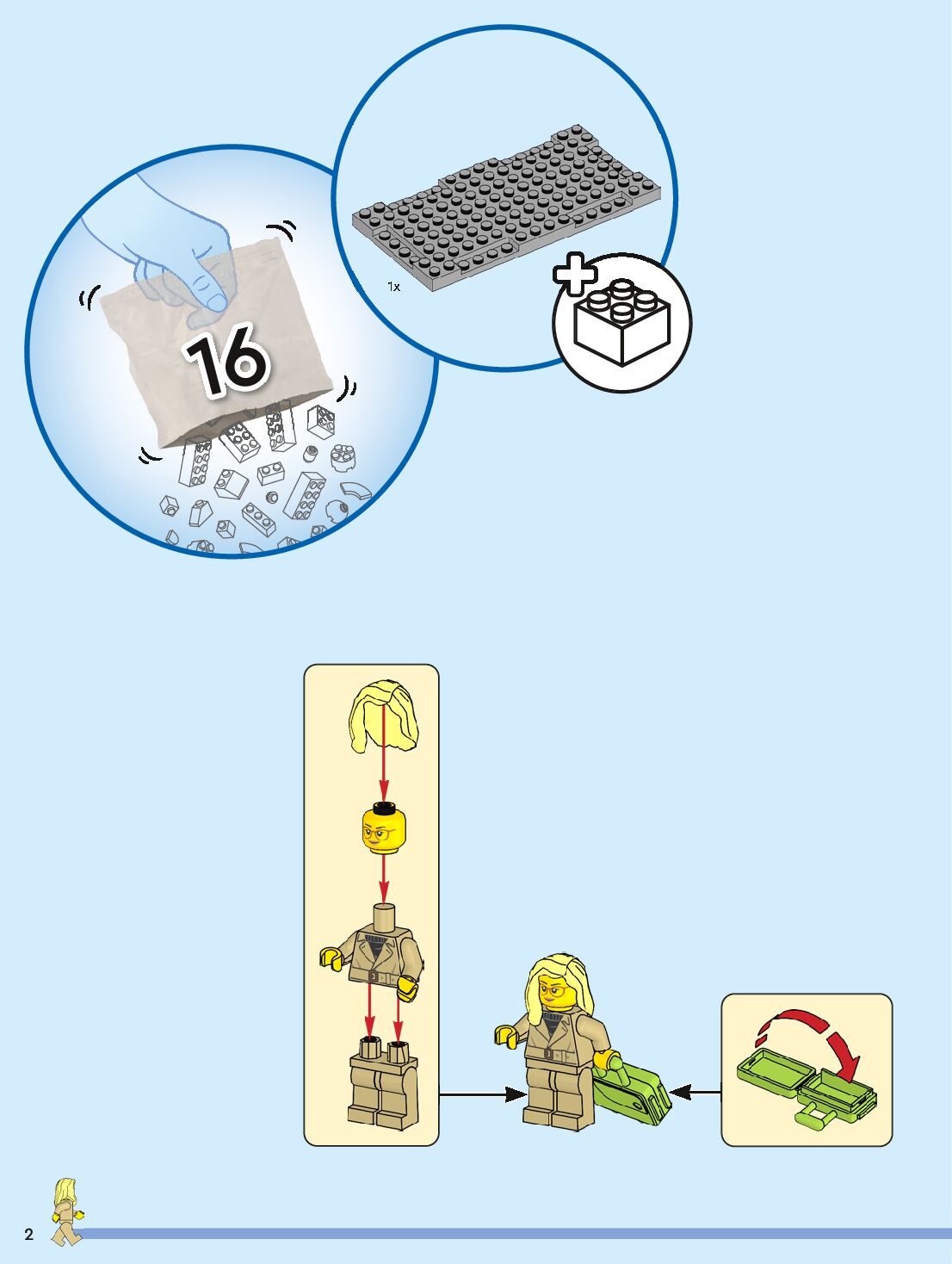 16

1x

2