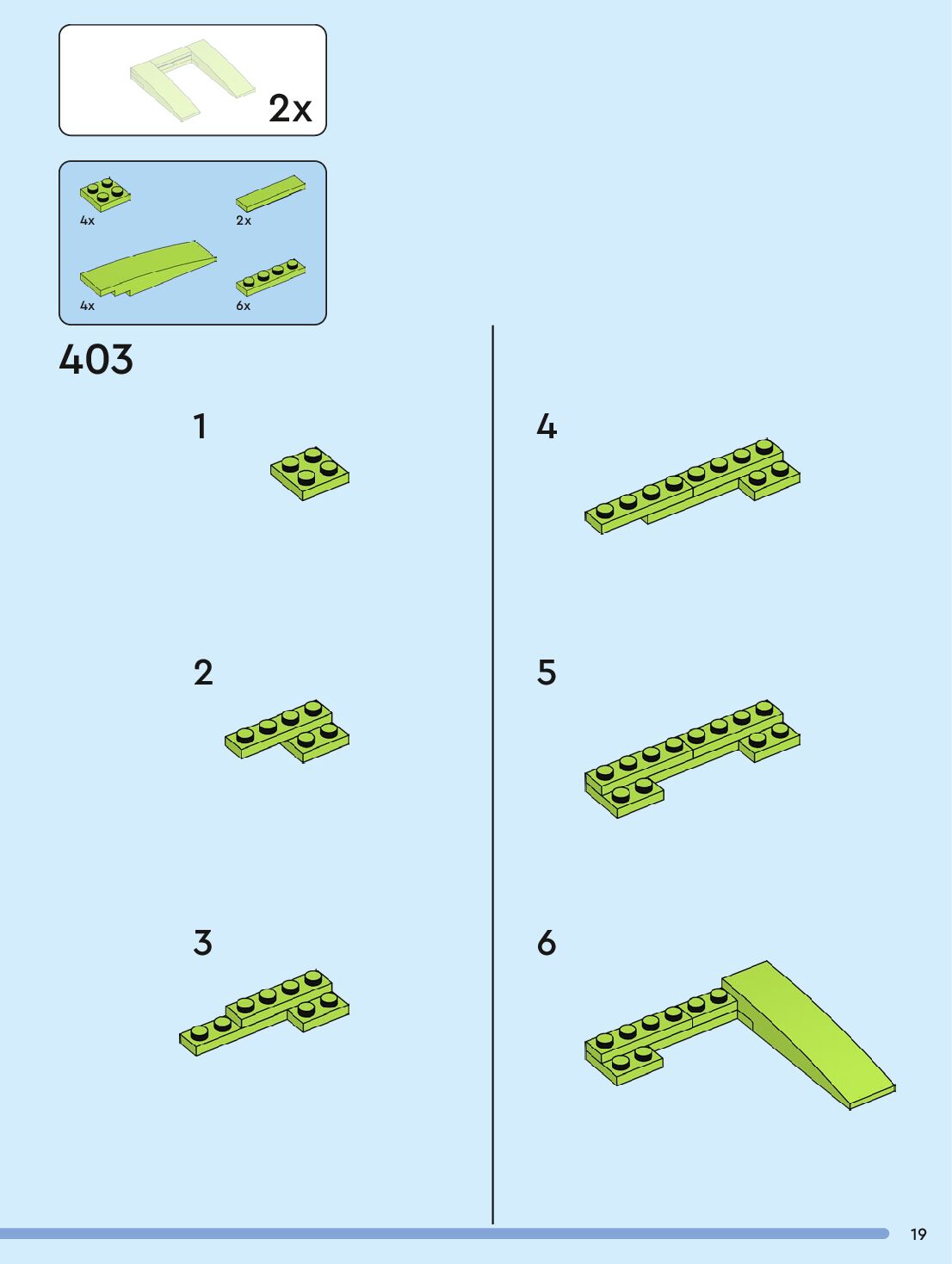 2x

4x
2x
4x
6x

403

1

2

3

4

5

6

19