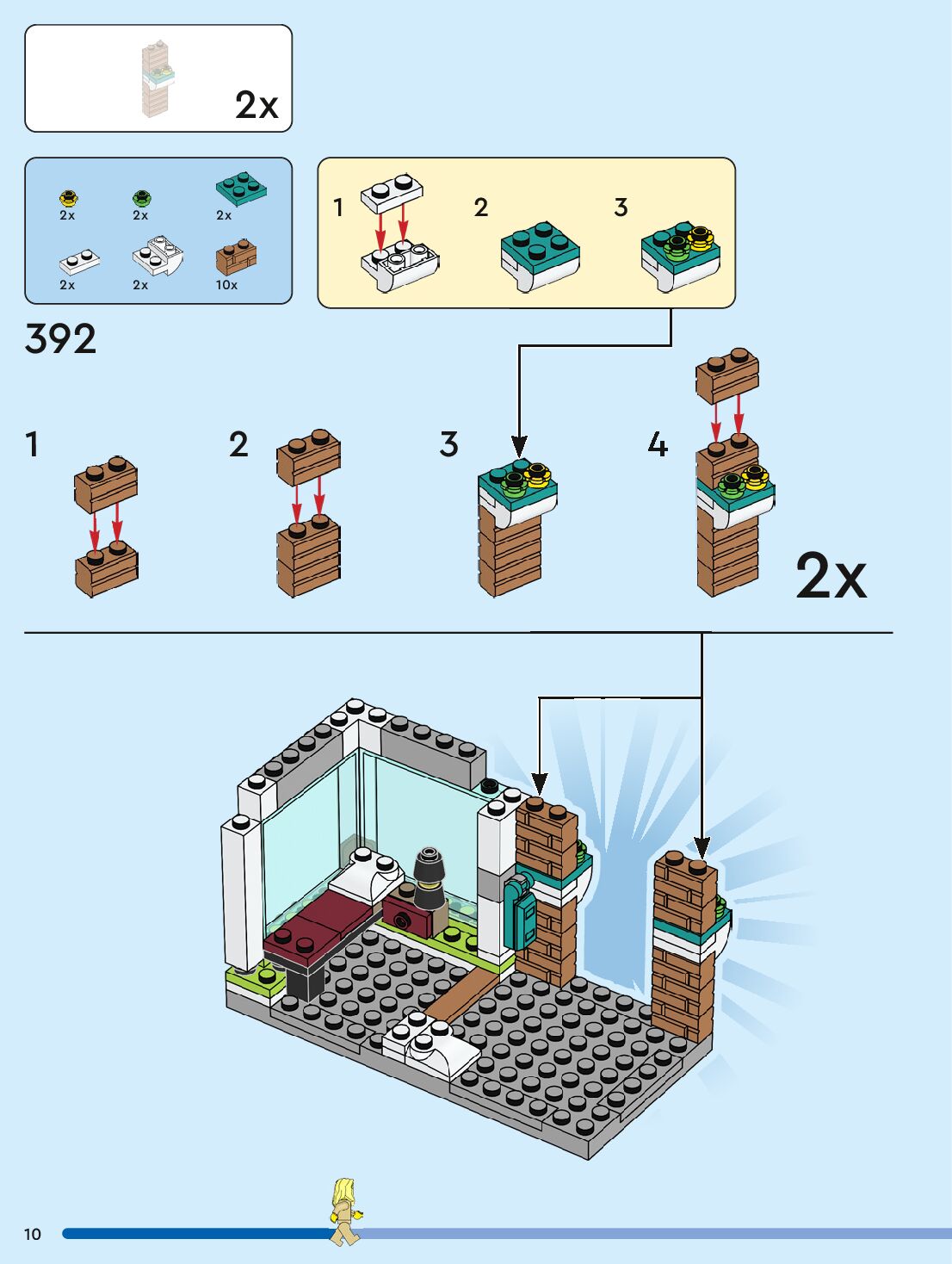 2x

2x
2x
2x
2x
2x
10x

1
2
3

392

1
2
3
4

2x

10