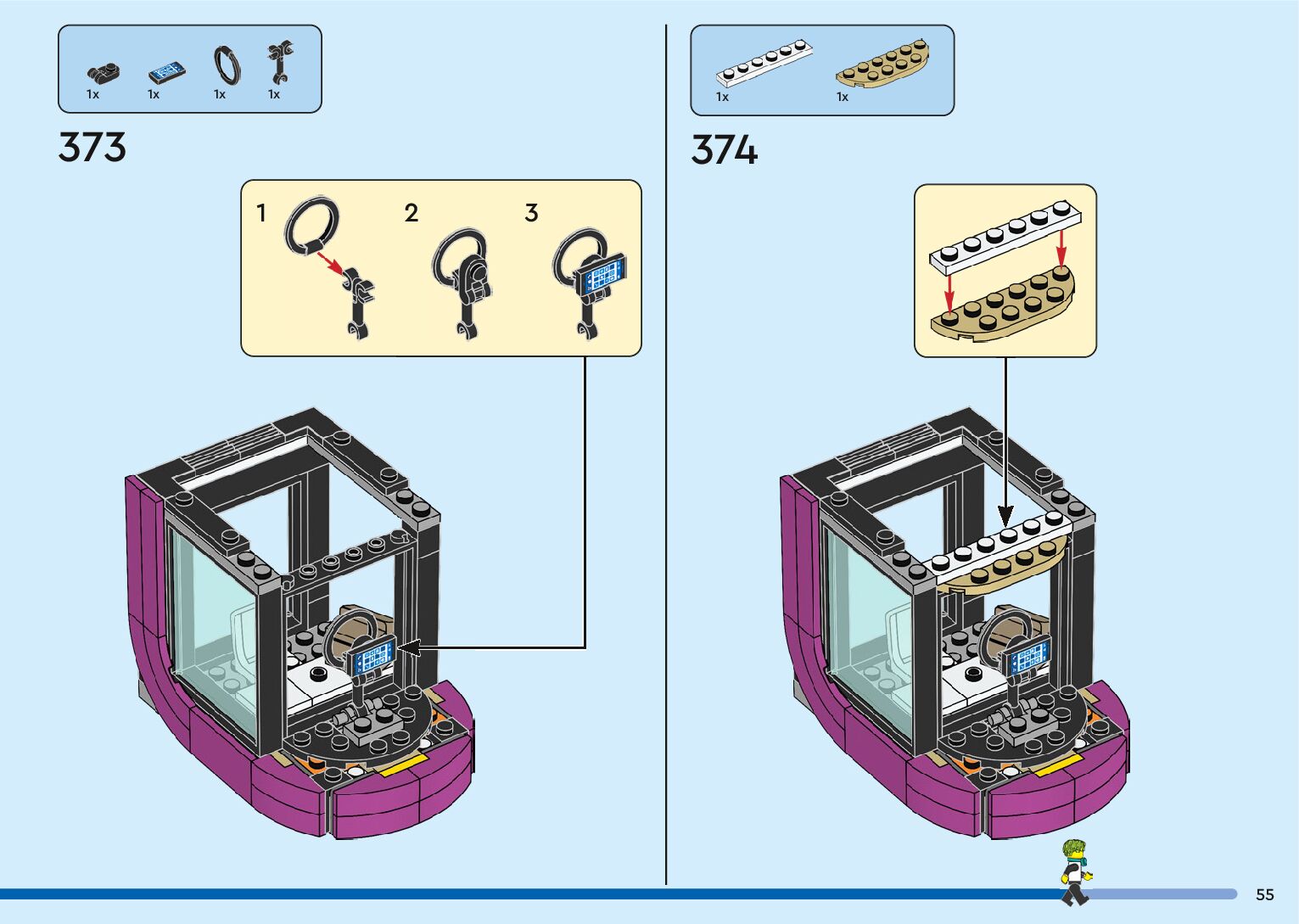 1x 1x 1x 1x

373

1 2 3

1x 1x

374

55