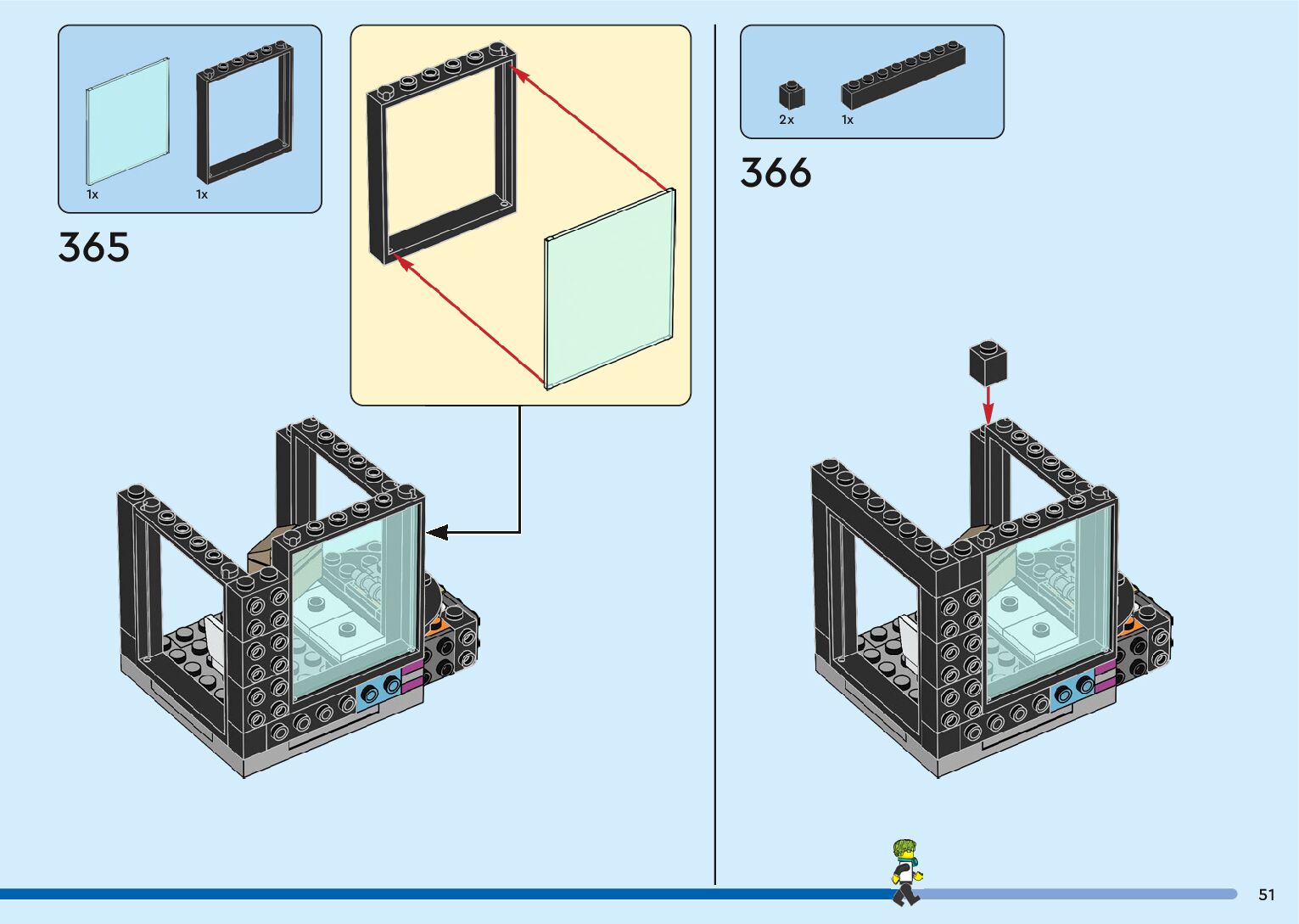 1x
1x

365

2x
1x

366

51