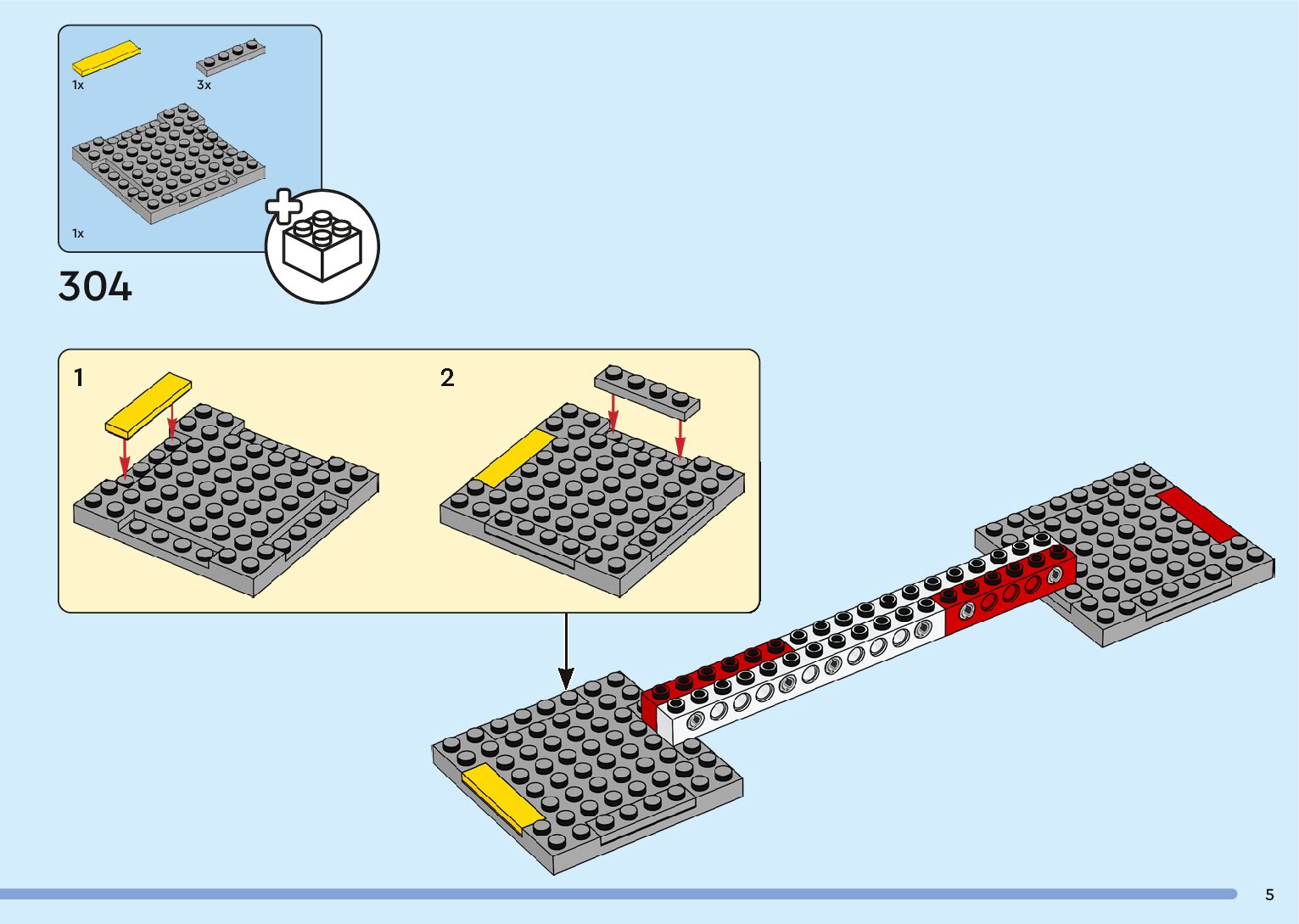 1x
3x
1x
304
1
2
5