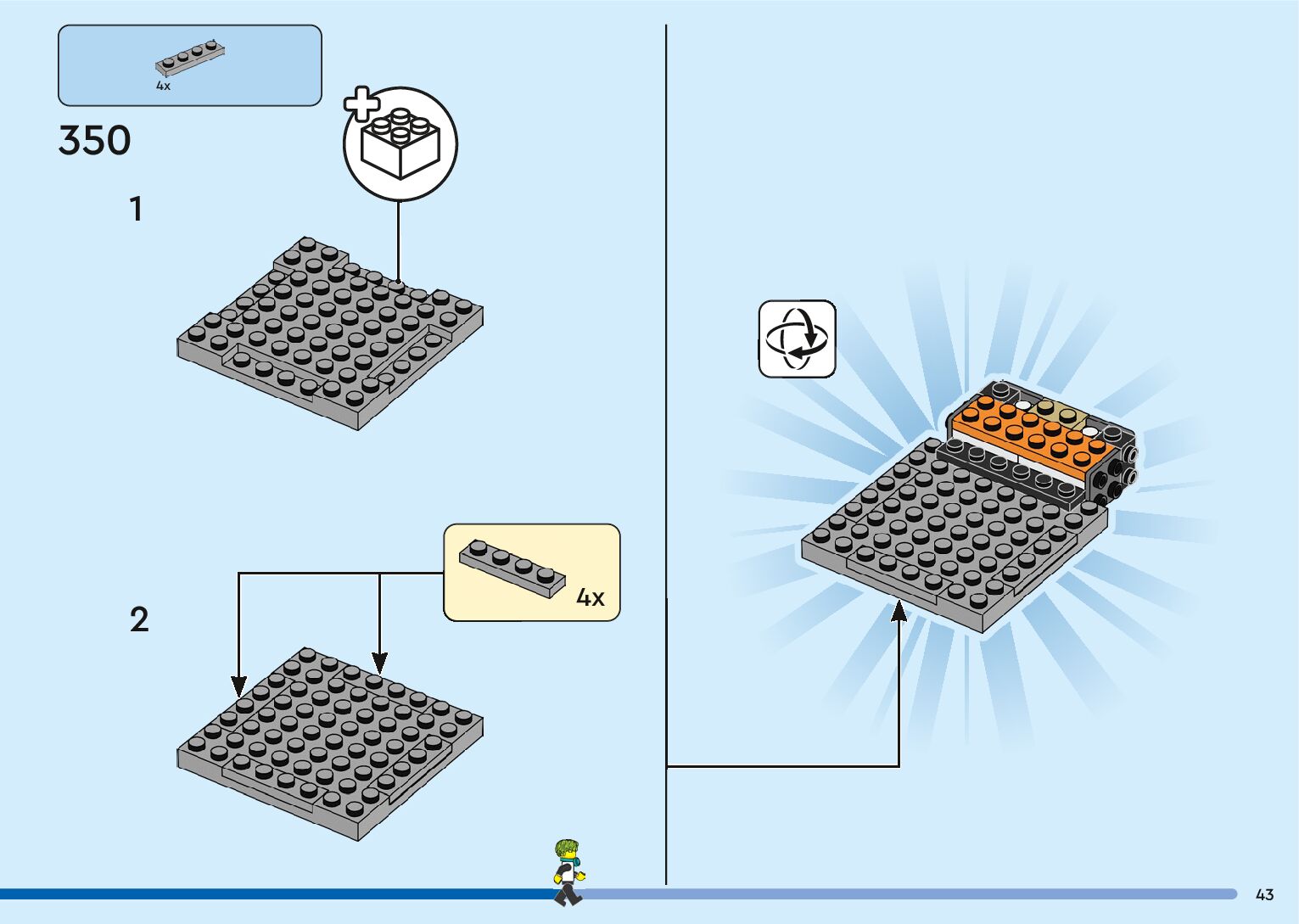 4x

350

1

2

4x

43