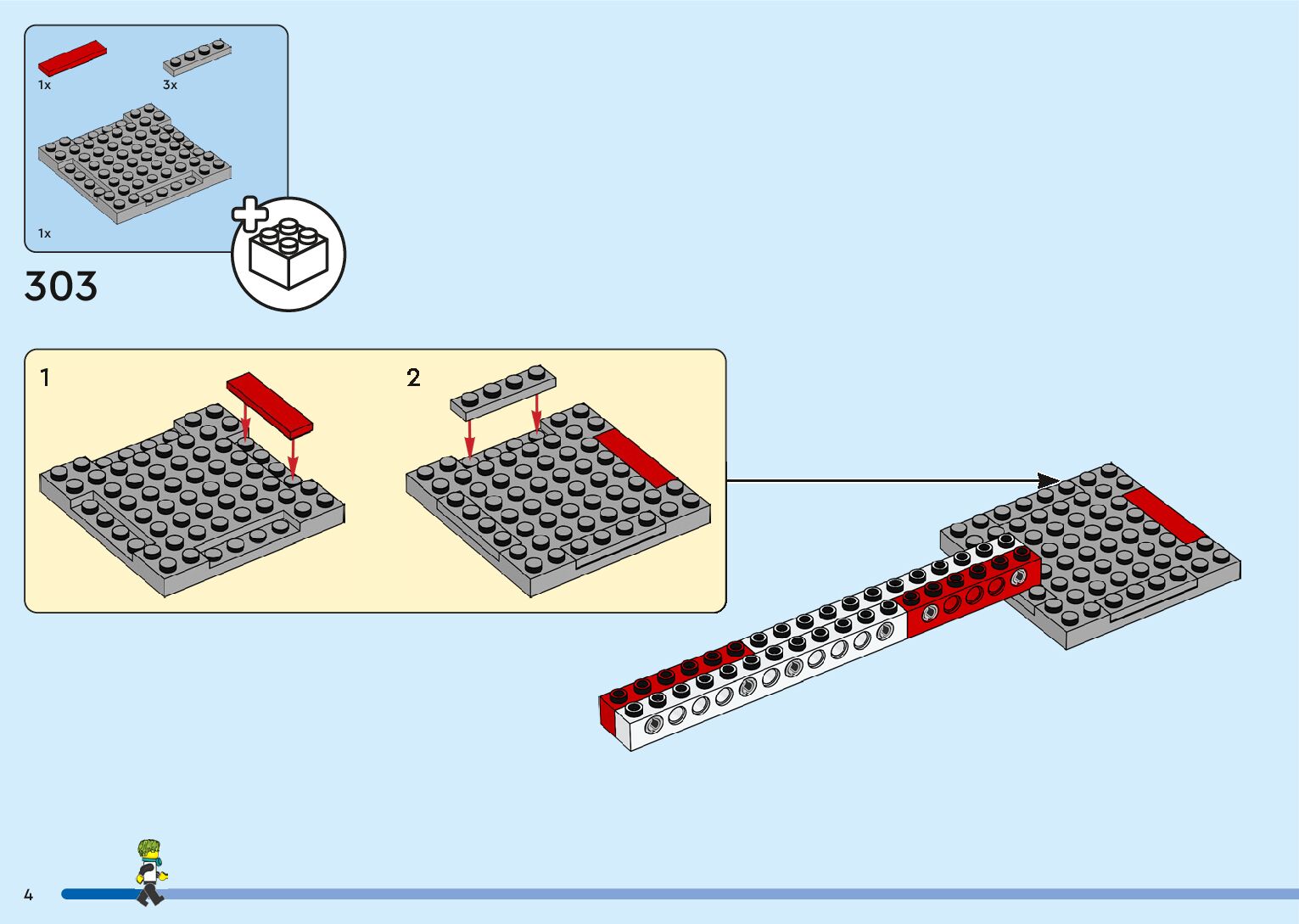 1x
3x
1x
303
1
2
4