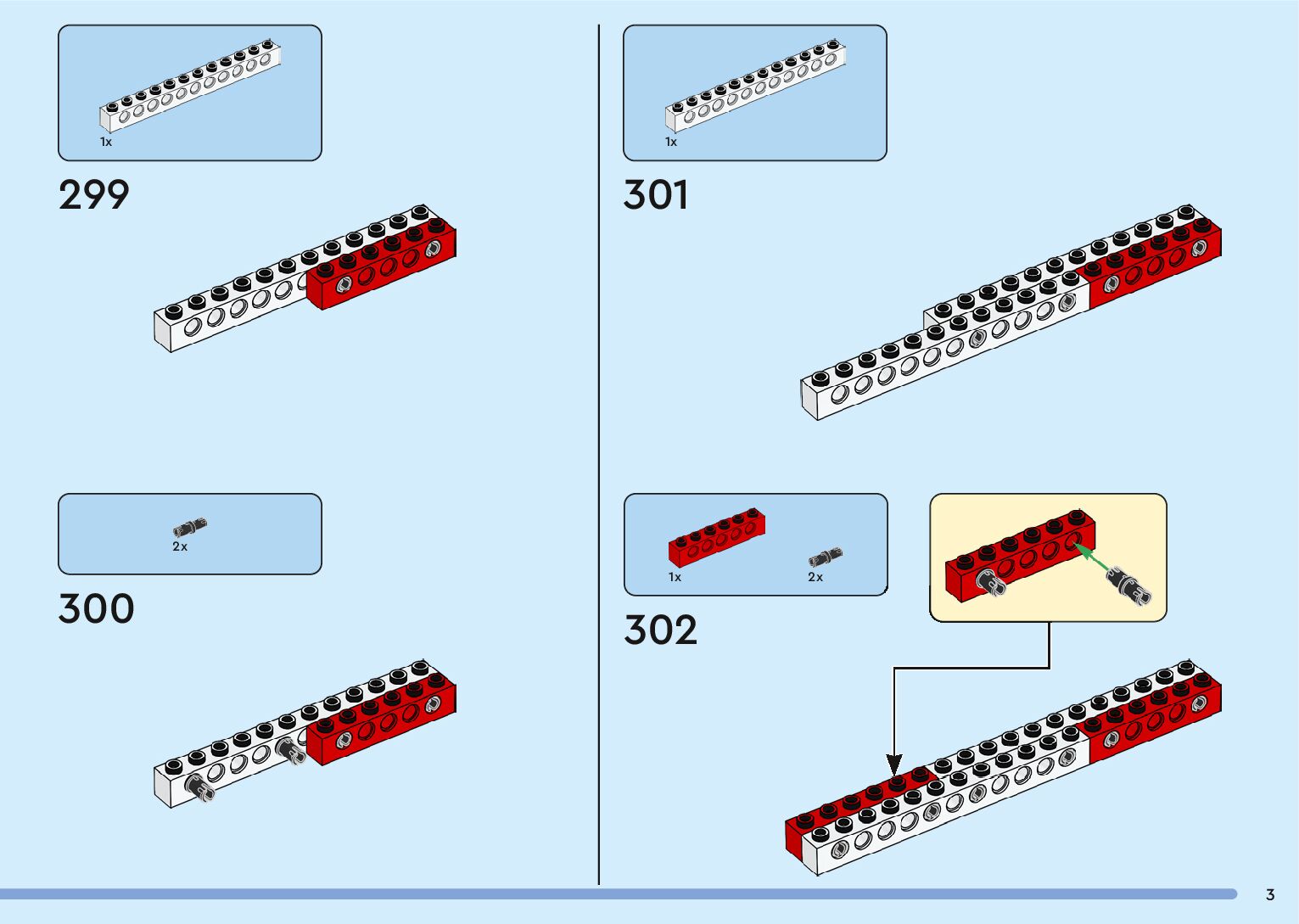 1x

299

2x

300

1x

301

1x

2x

302

3