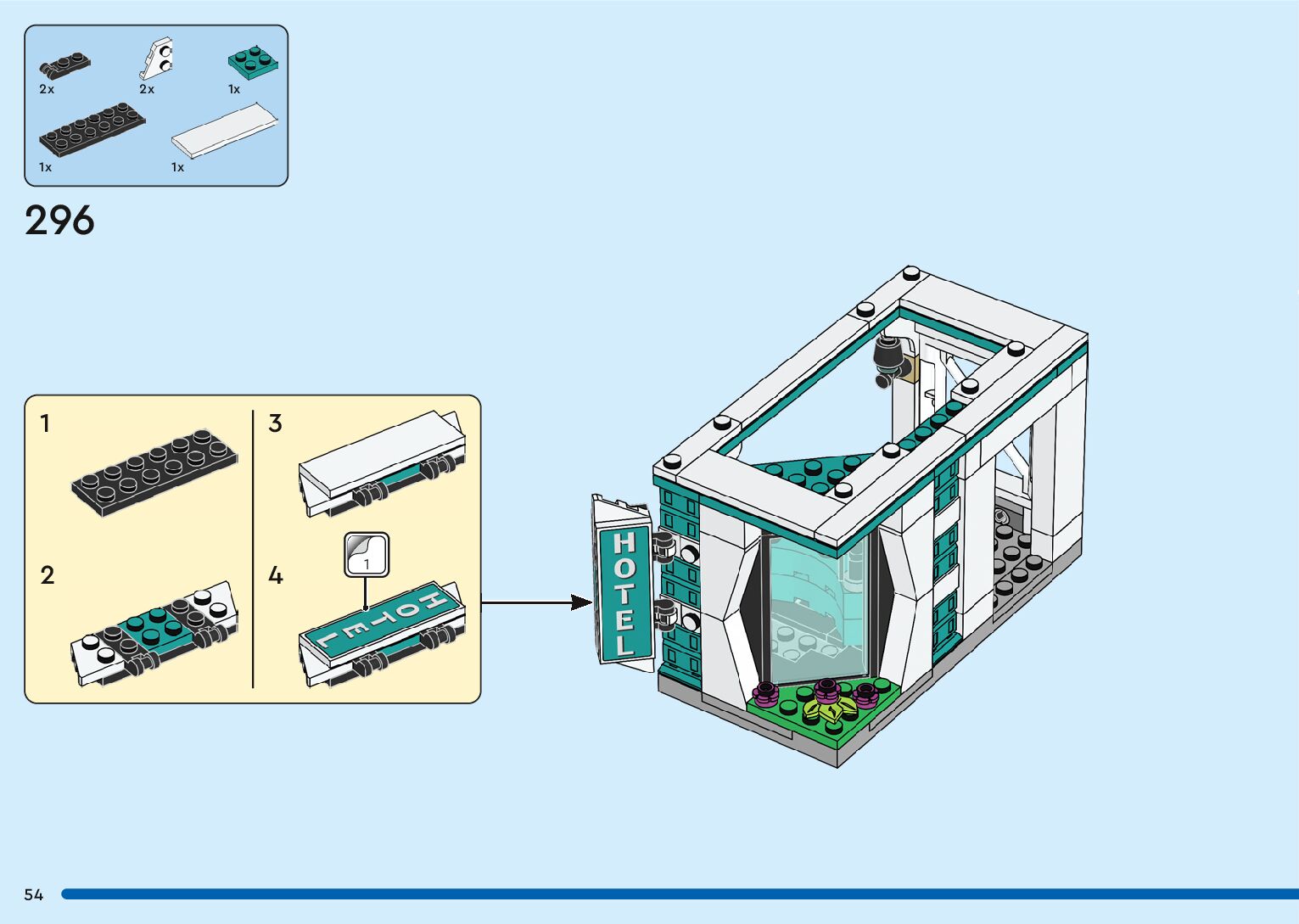 2x
2x
1x
1x
1x

296

1

2

3

4

1

HOTEL

HOTEL

54