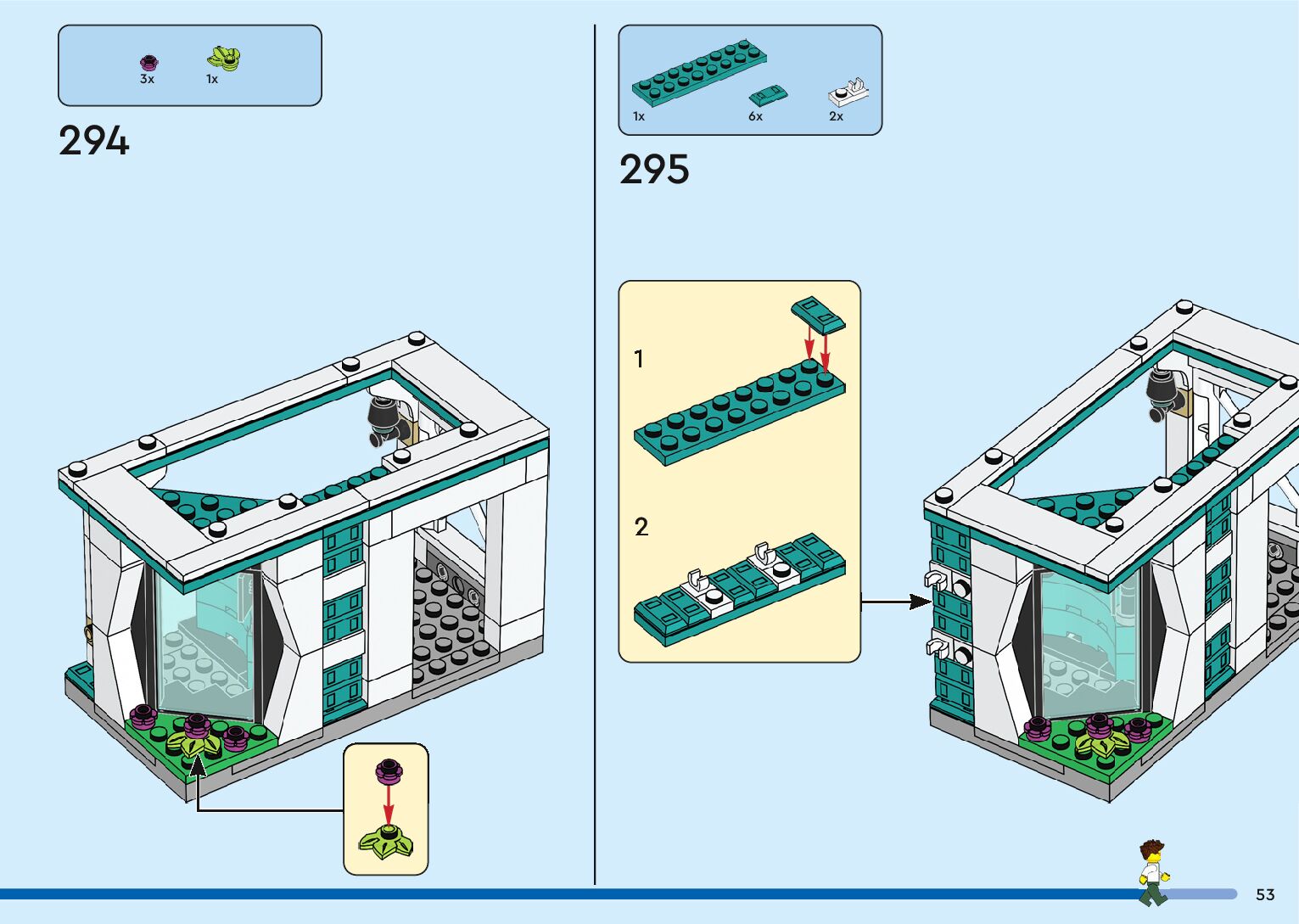 3x 1x

294

1x 6x 2x

295

1

2

53