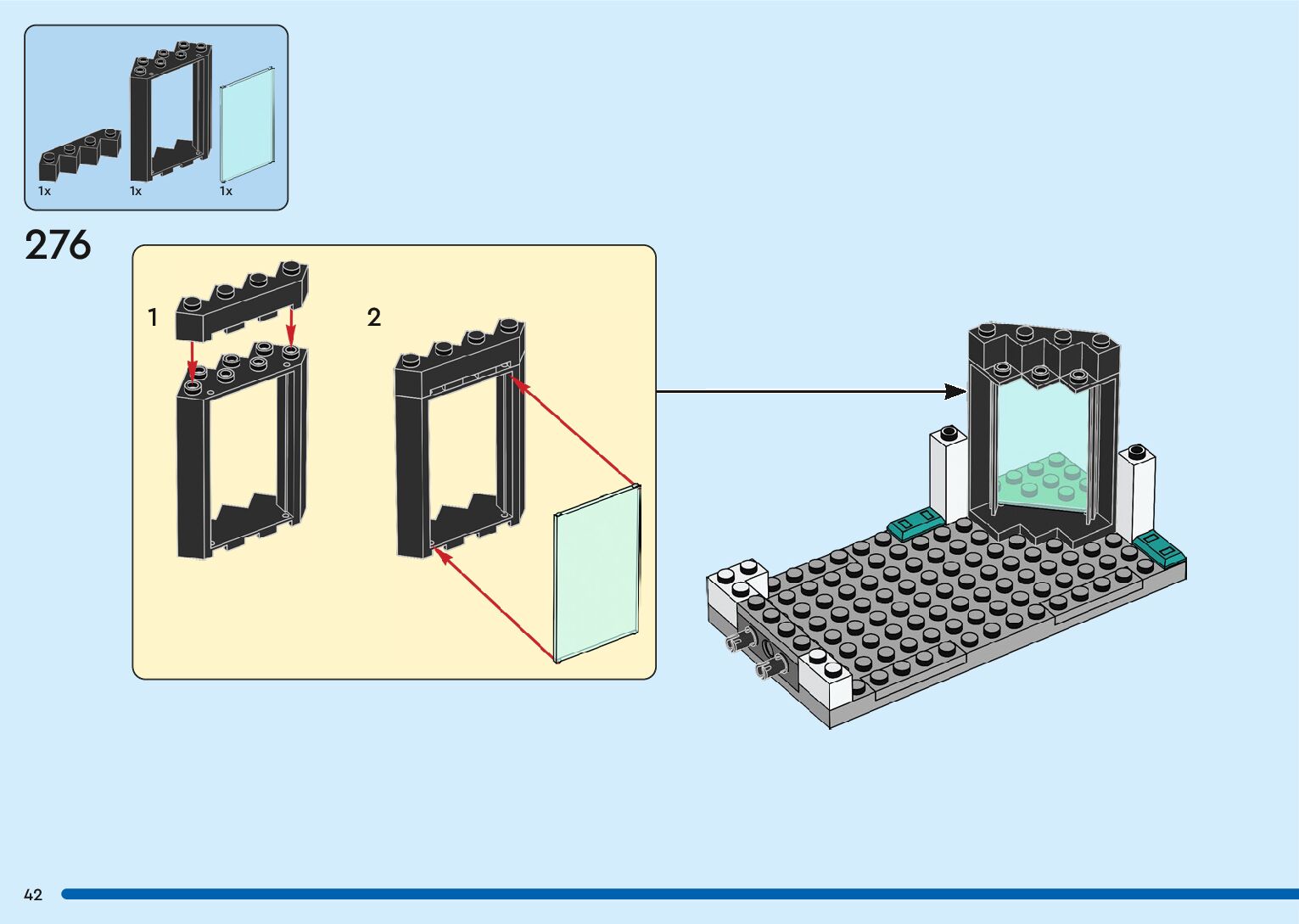 1x 1x 1x

276

1

2

42