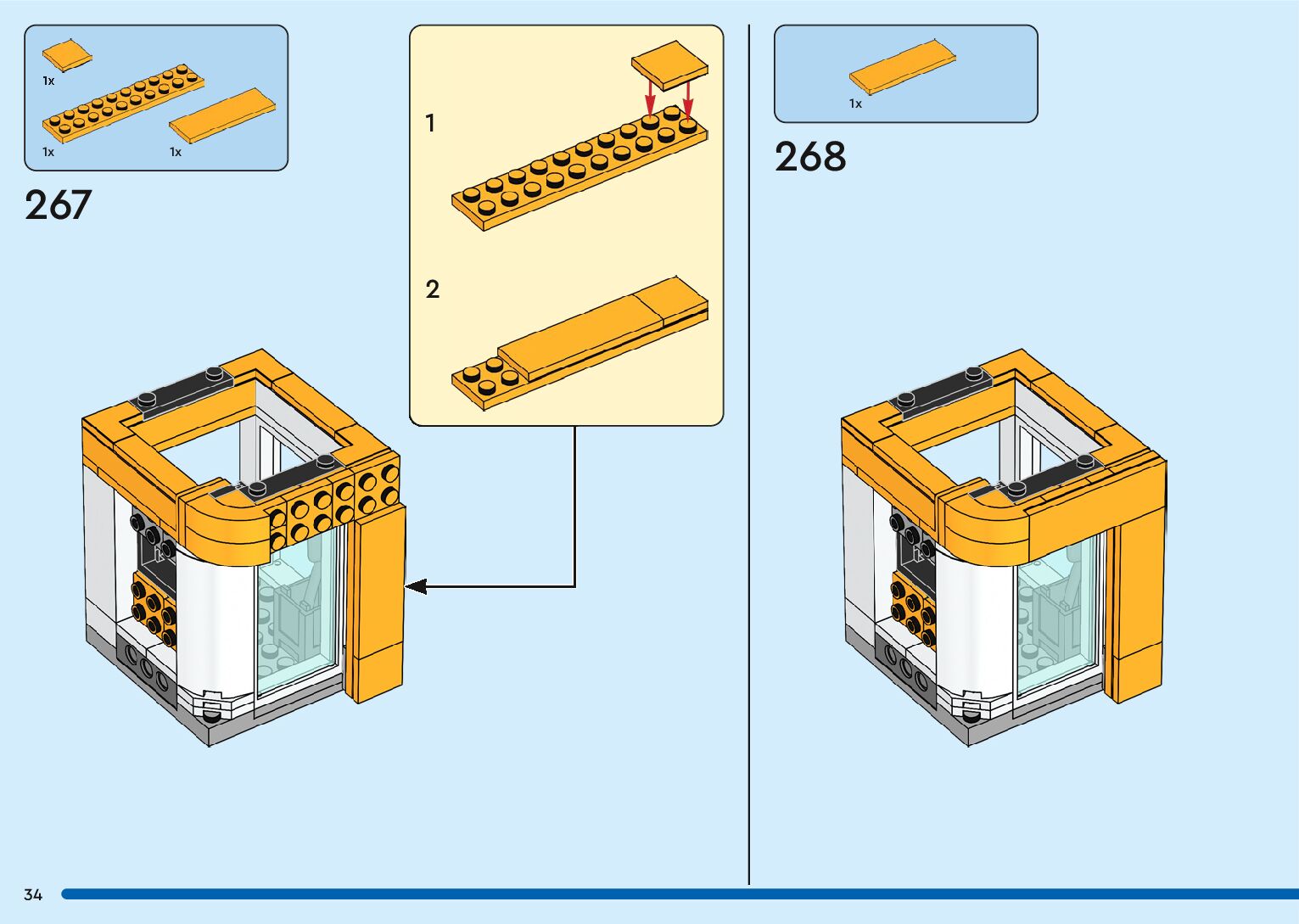 1x

1x

1x

267

1

2

1x

268

34