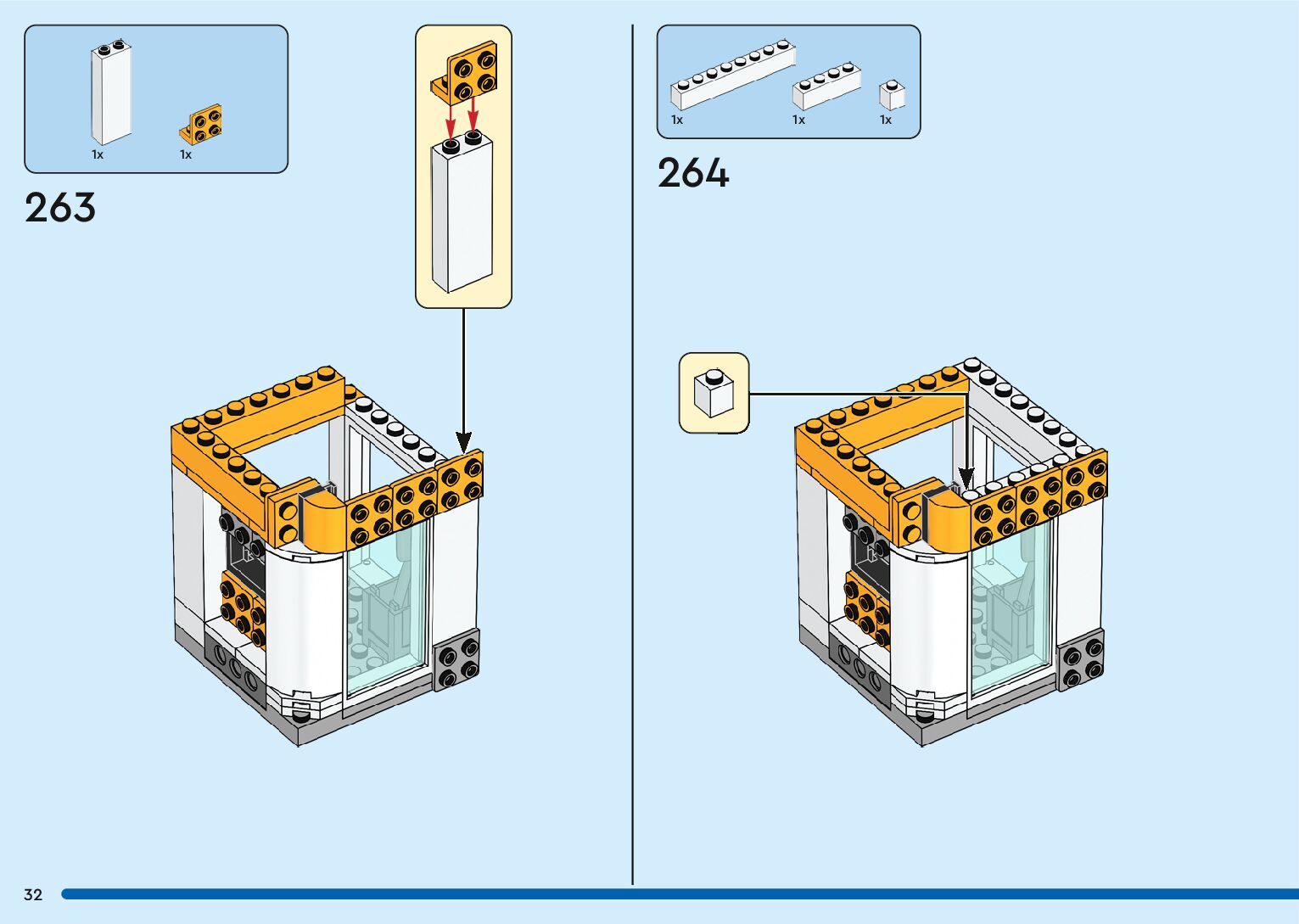 1x
1x

263

1x
1x
1x

264

32