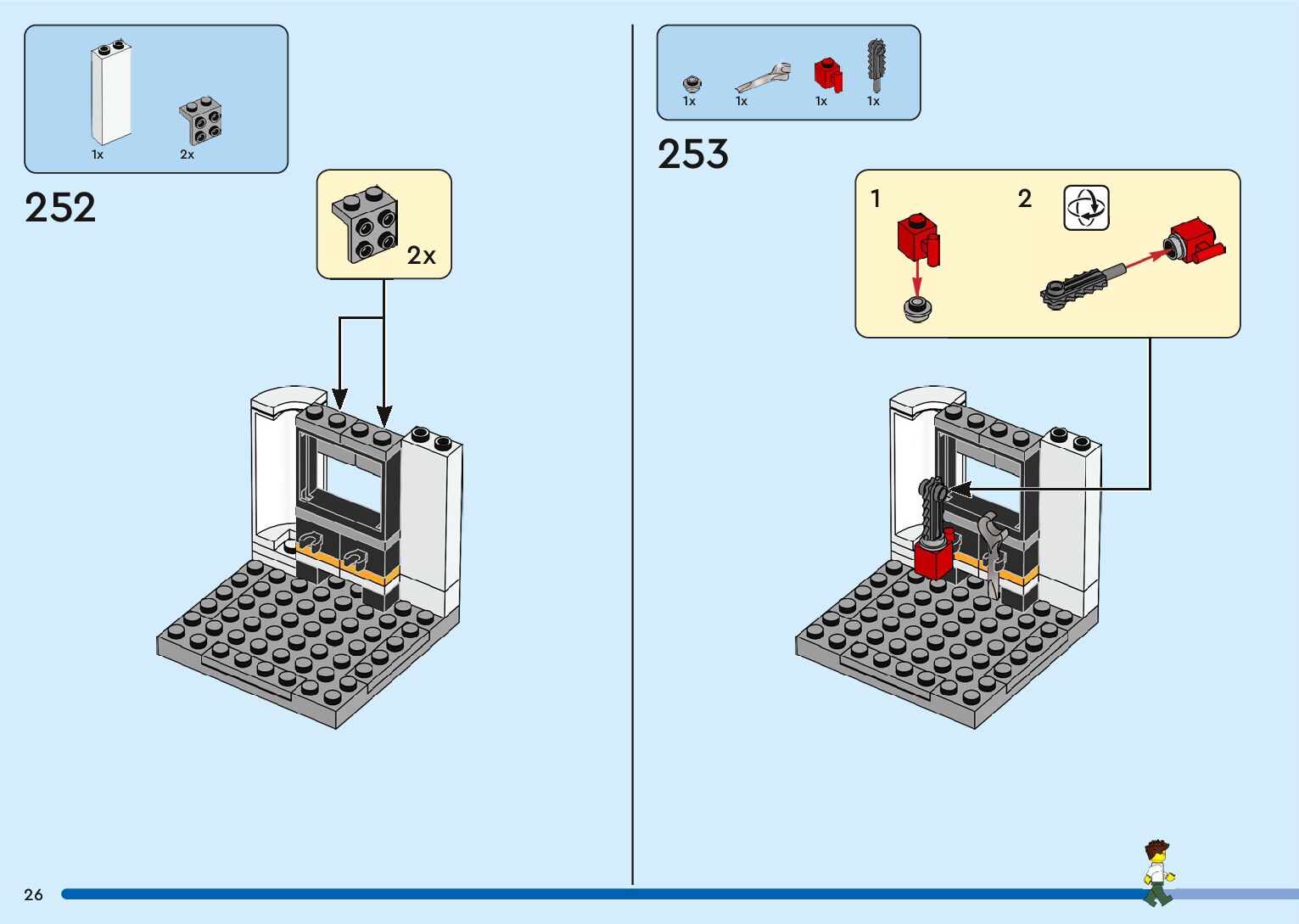 1x 2x

252

2x

1x 1x 1x 1x

253

1

2

26