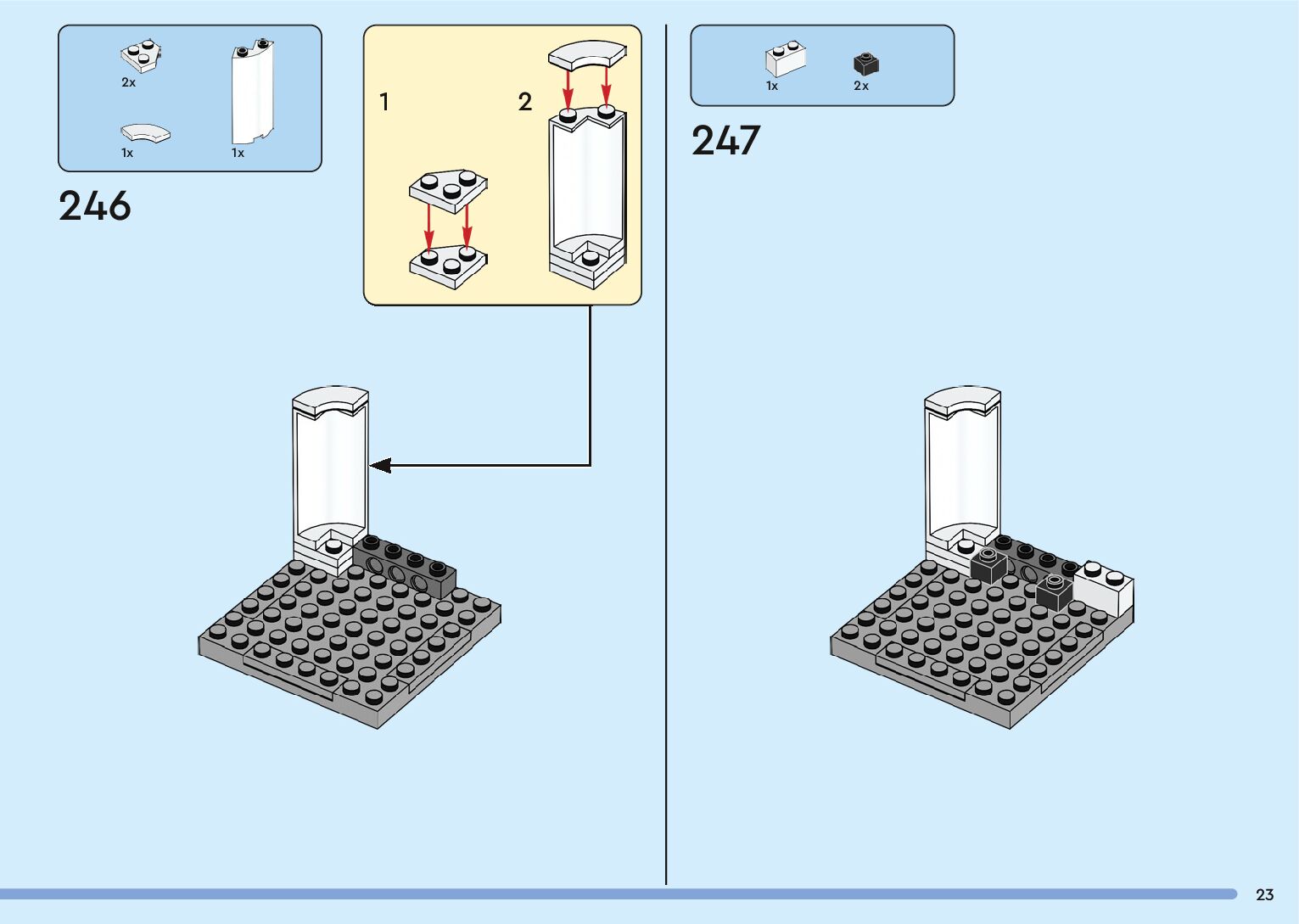 2x
1x
1x

246

1

2

1x
2x

247

23