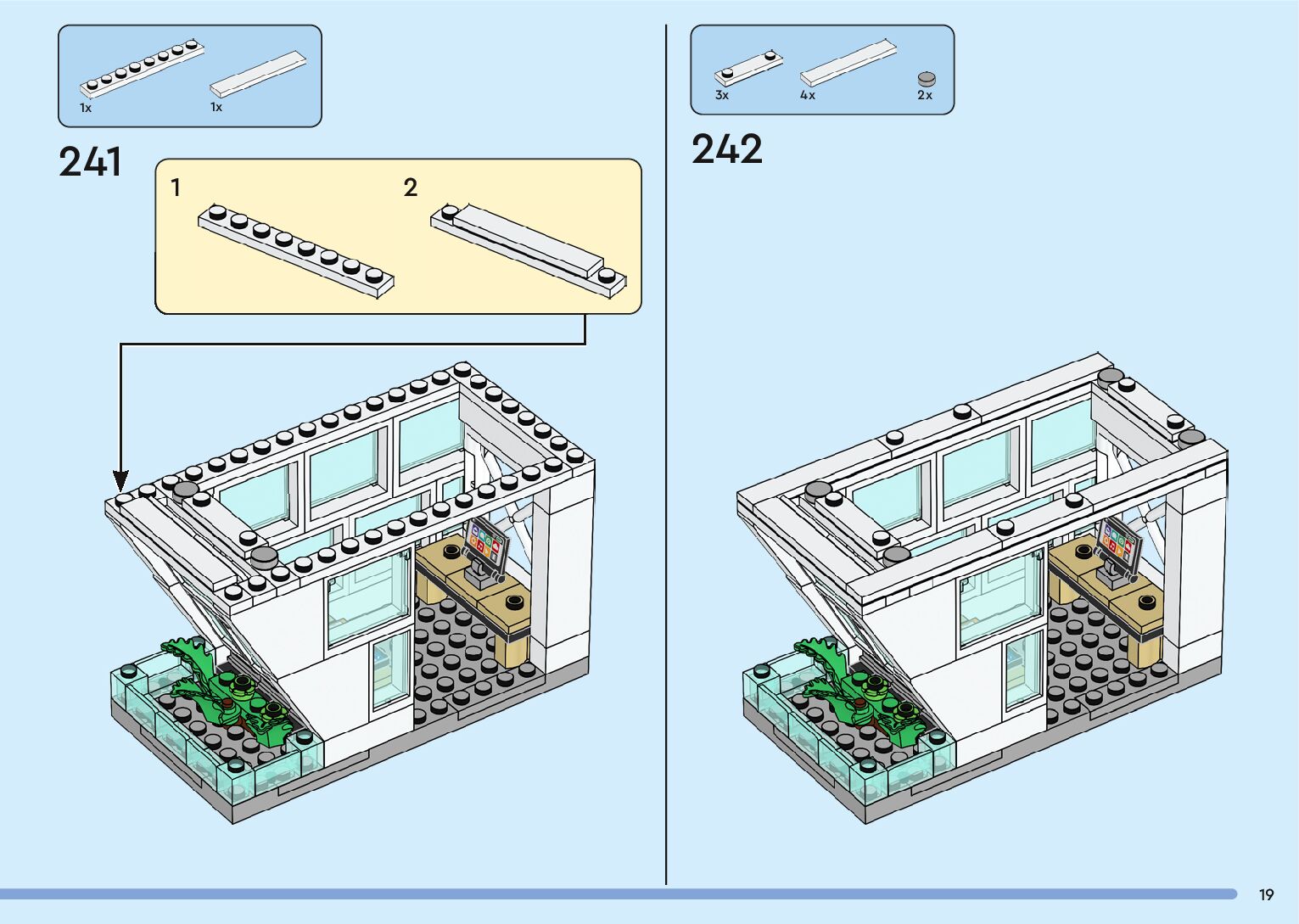 1x 1x

241

1

2

3x 4x 2x

242

19