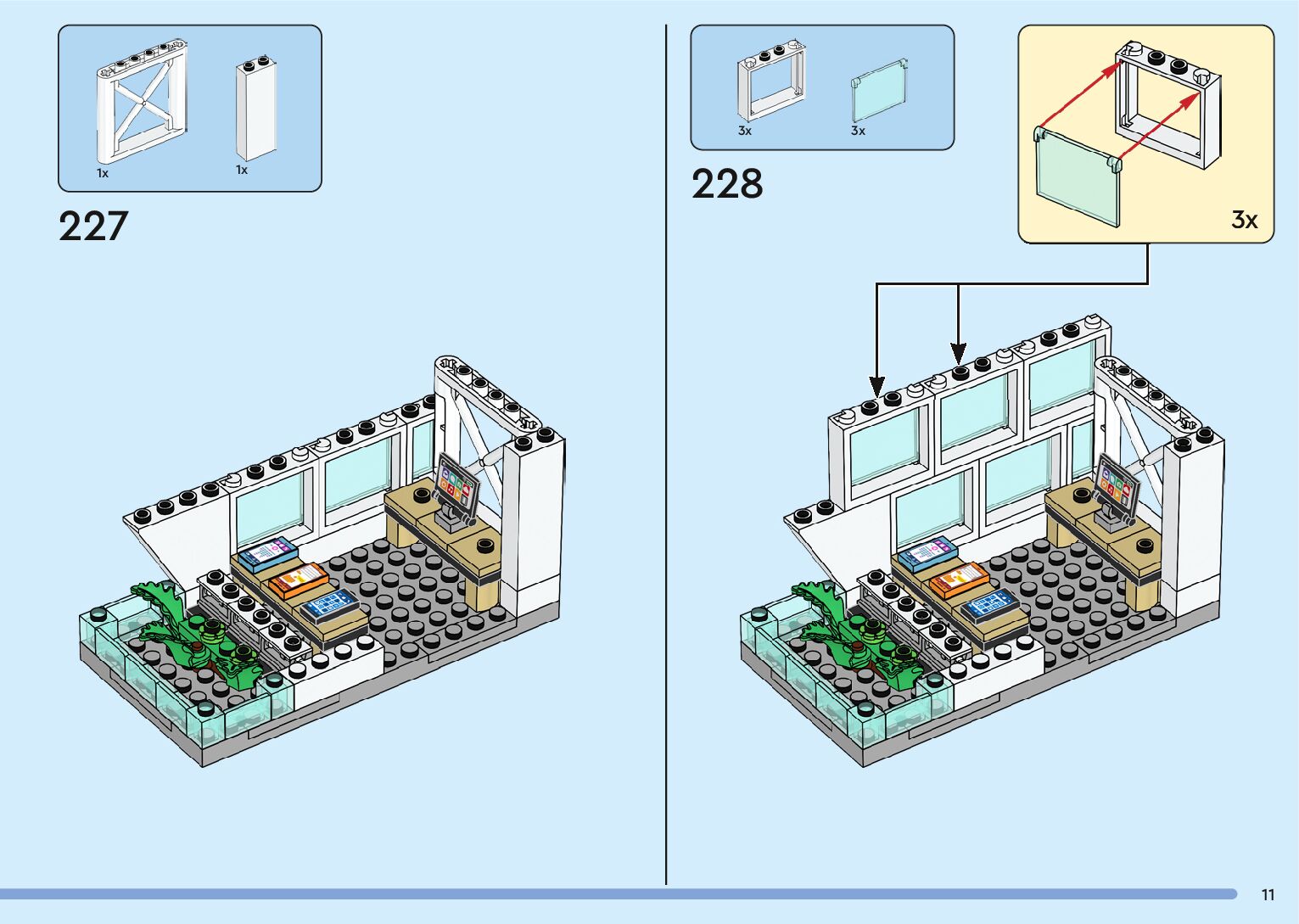 1x
1x

227

3x
3x

228

3x

11