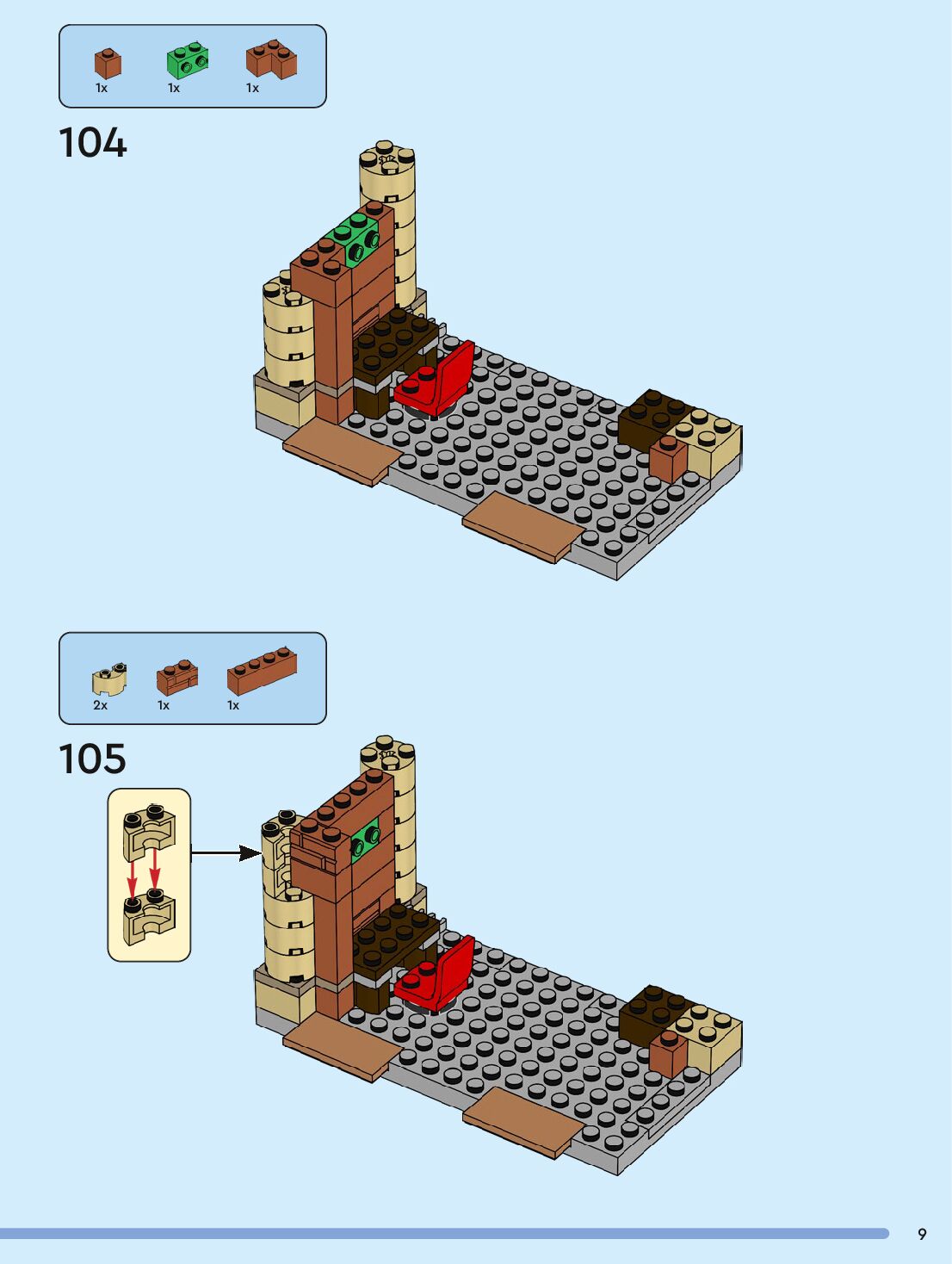 1x 1x 1x

104

2x 1x 1x

105

9