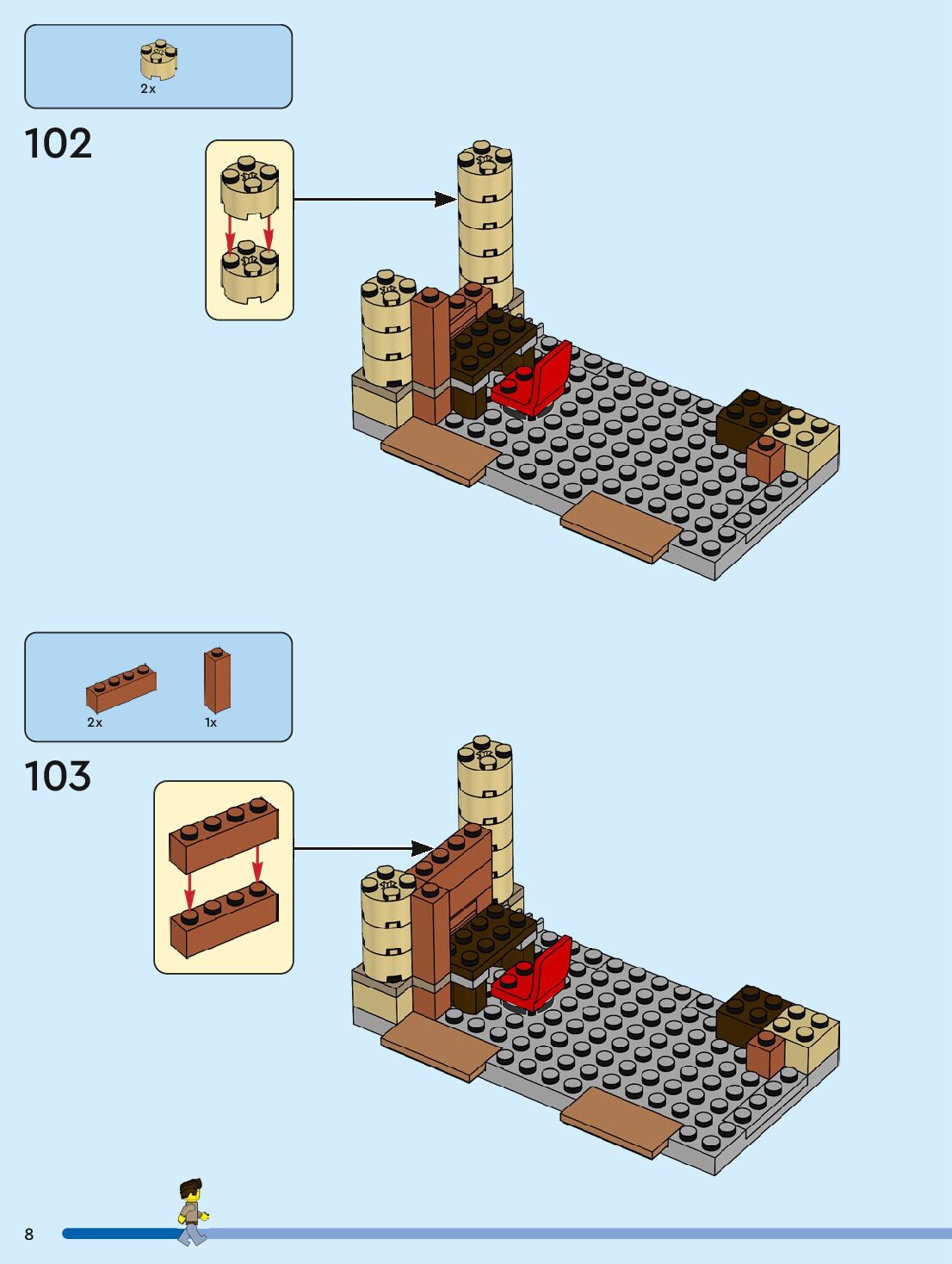 2x

102

2x

1x

103

8