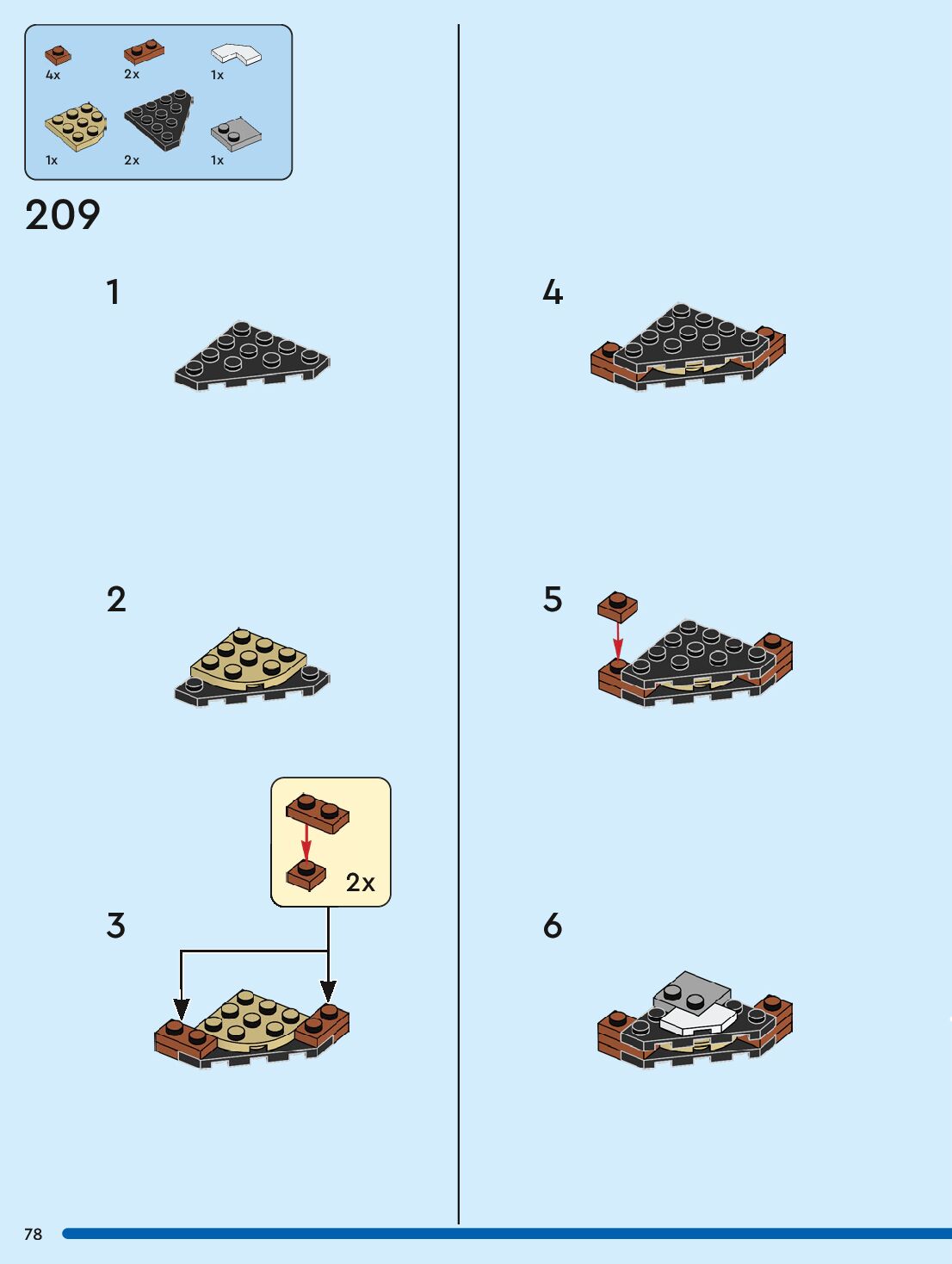 4x
2x
1x
1x
2x
1x

209

1

2

2x

3

4

5

6

78