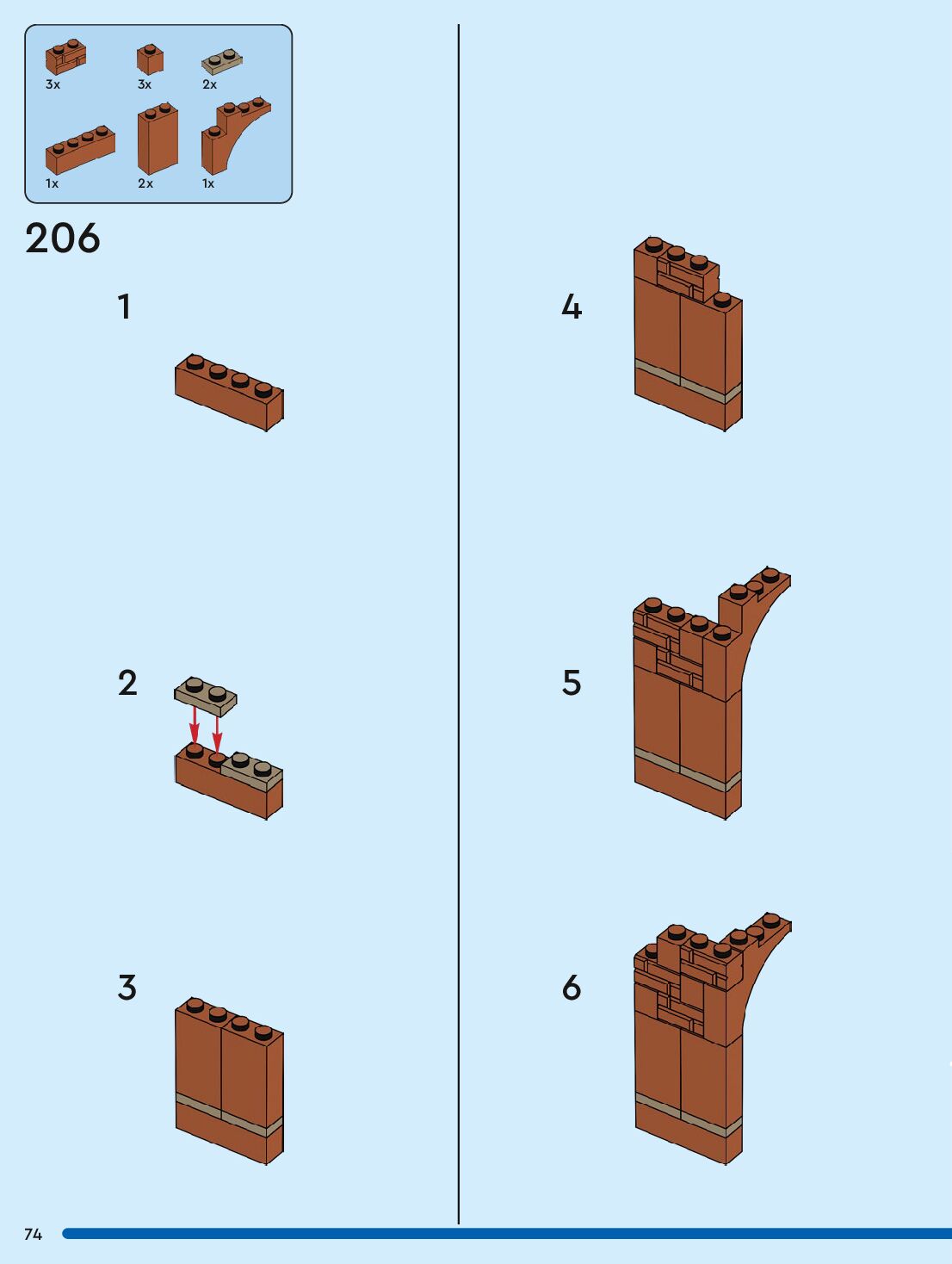 3x
3x
2x
1x
2x
1x

206

1

2

3

4

5

6

74