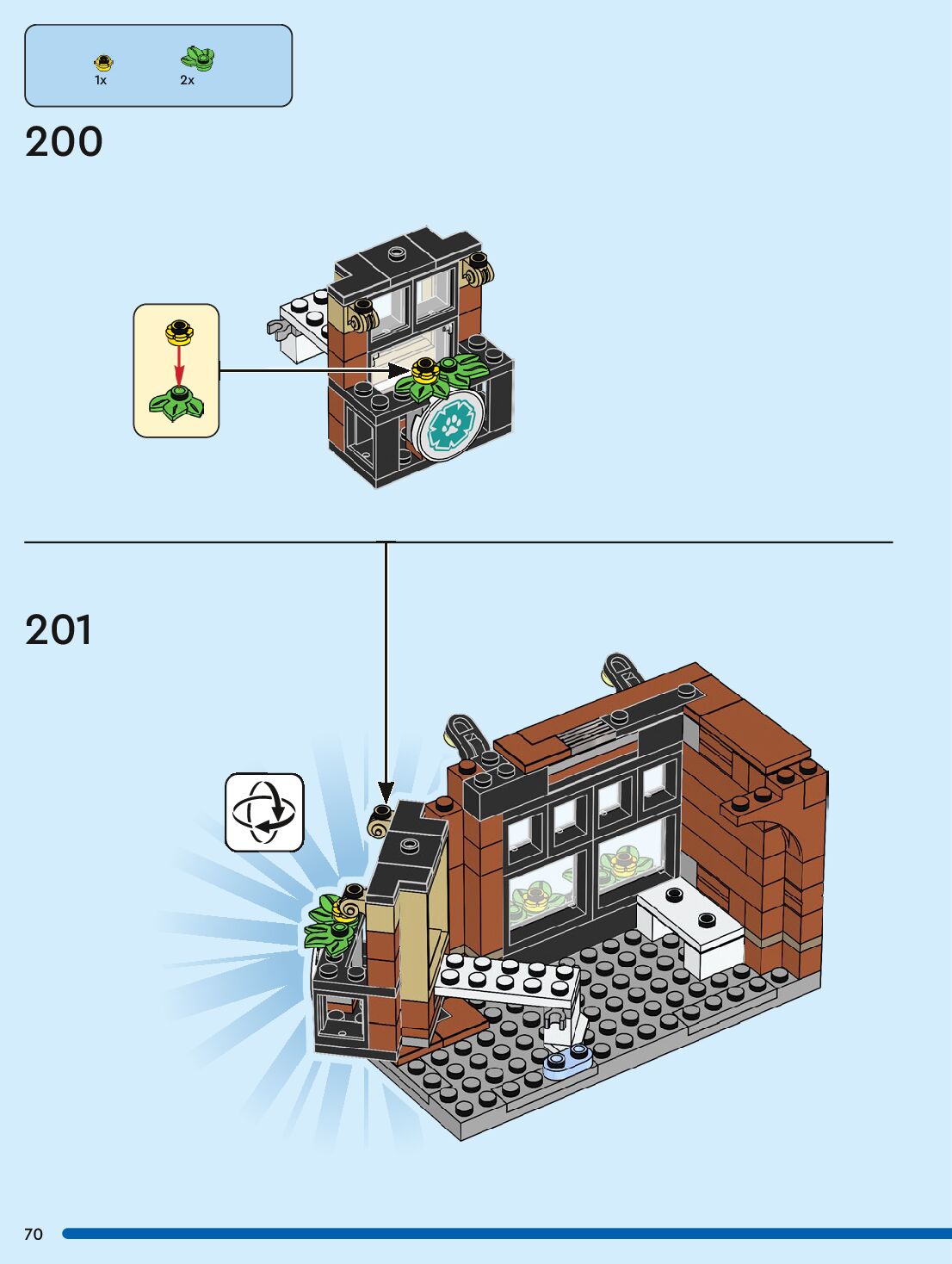 1x 2x

200

201

70